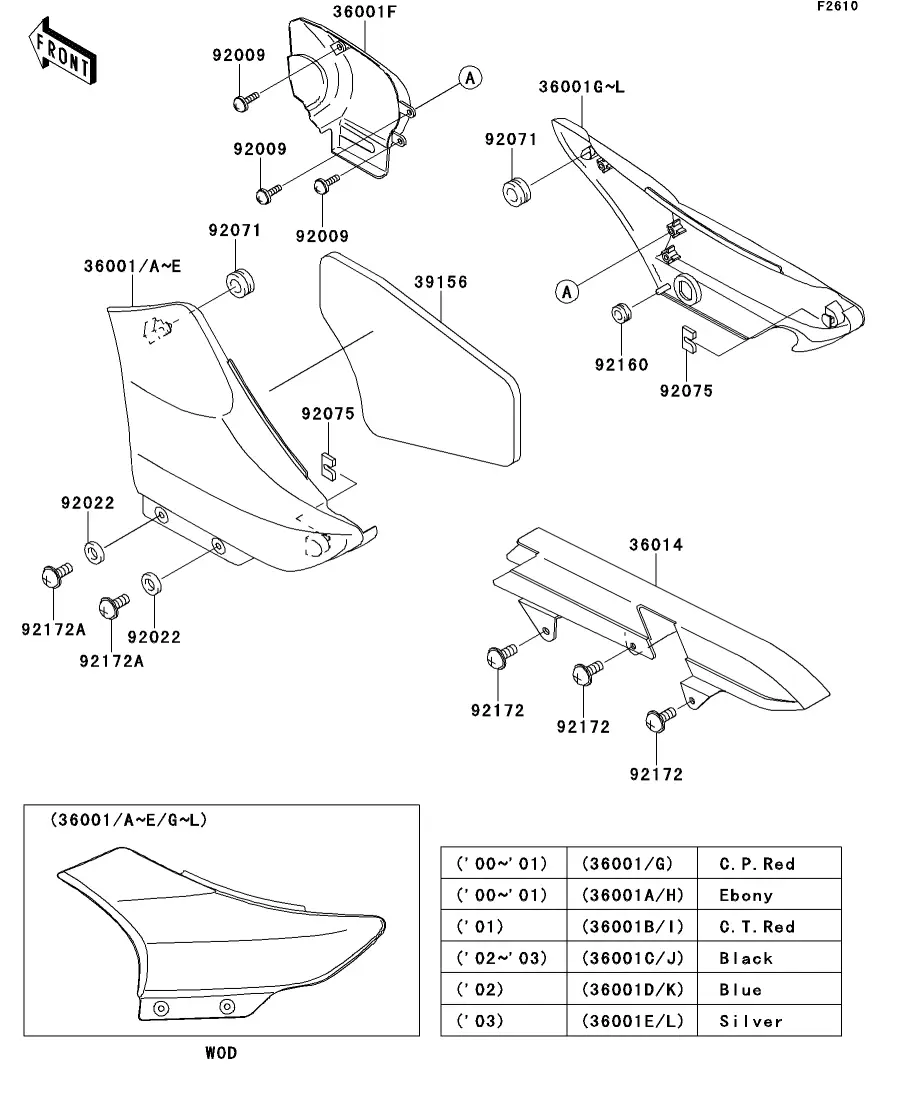 F2610

FRONT

36001F
92009
A
92009
92009
36001G~L
92071
92071
36001/A~E
39156
A
92160
92075
92075
92022
92172A
92172A
92022
36014
92172
92172
92172

(36001/A~E/G~L)

WOD

| ('00~'01) | (36001/G) | C.P.Red |
|---|---|---|
| ('00~'01) | (36001A/H) | Ebony |
| ('01) | (36001B/I) | C.T.Red |
| ('02~'03) | (36001C/J) | Black |
| ('02) | (36001D/K) | Blue |
| ('03) | (36001E/L) | Silver |