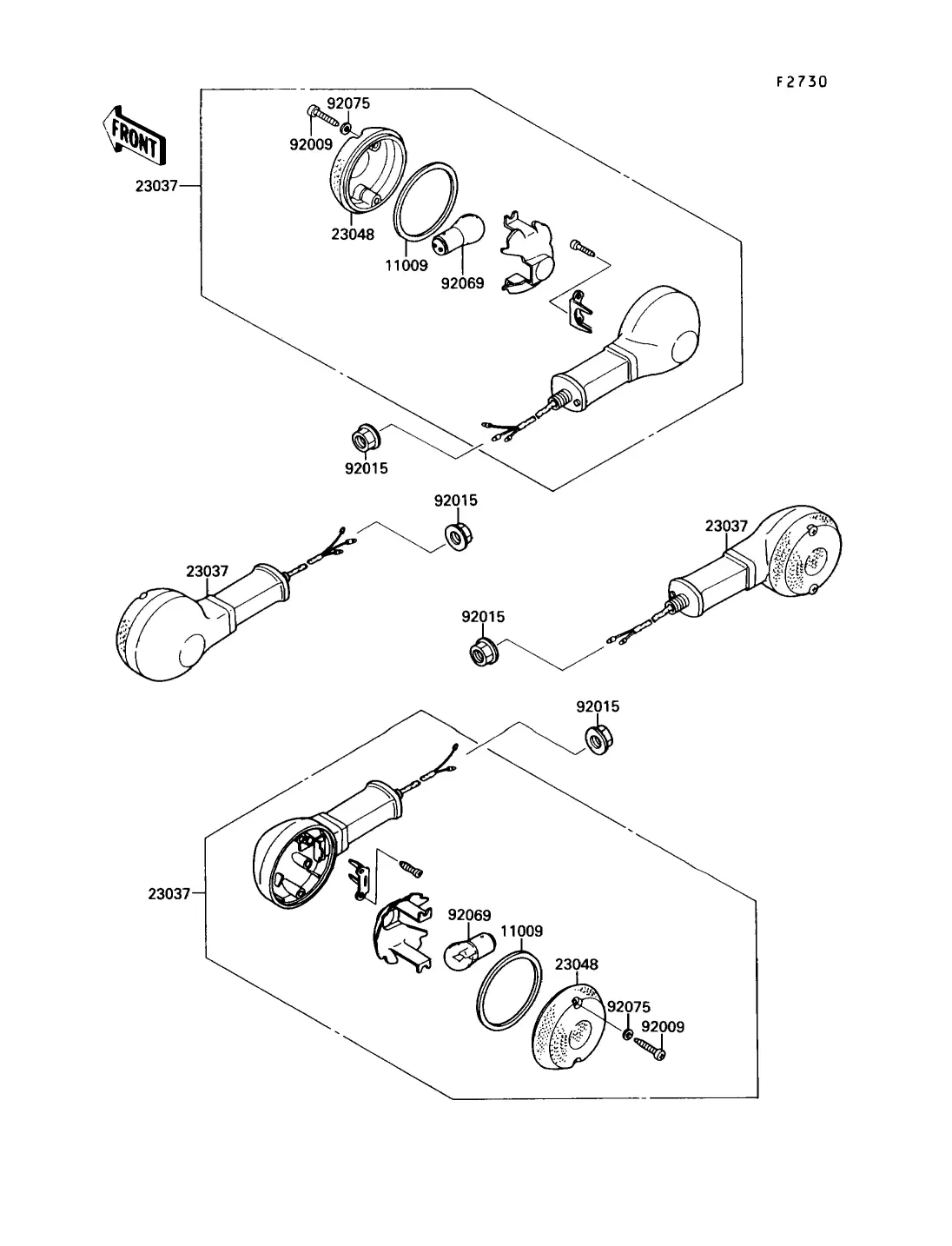 F2730

FRONT

92075
92009
23037
23048
11009
92069
92015

92015
23037
23037
92015

92015
23037
92069
11009
23048
92075
92009