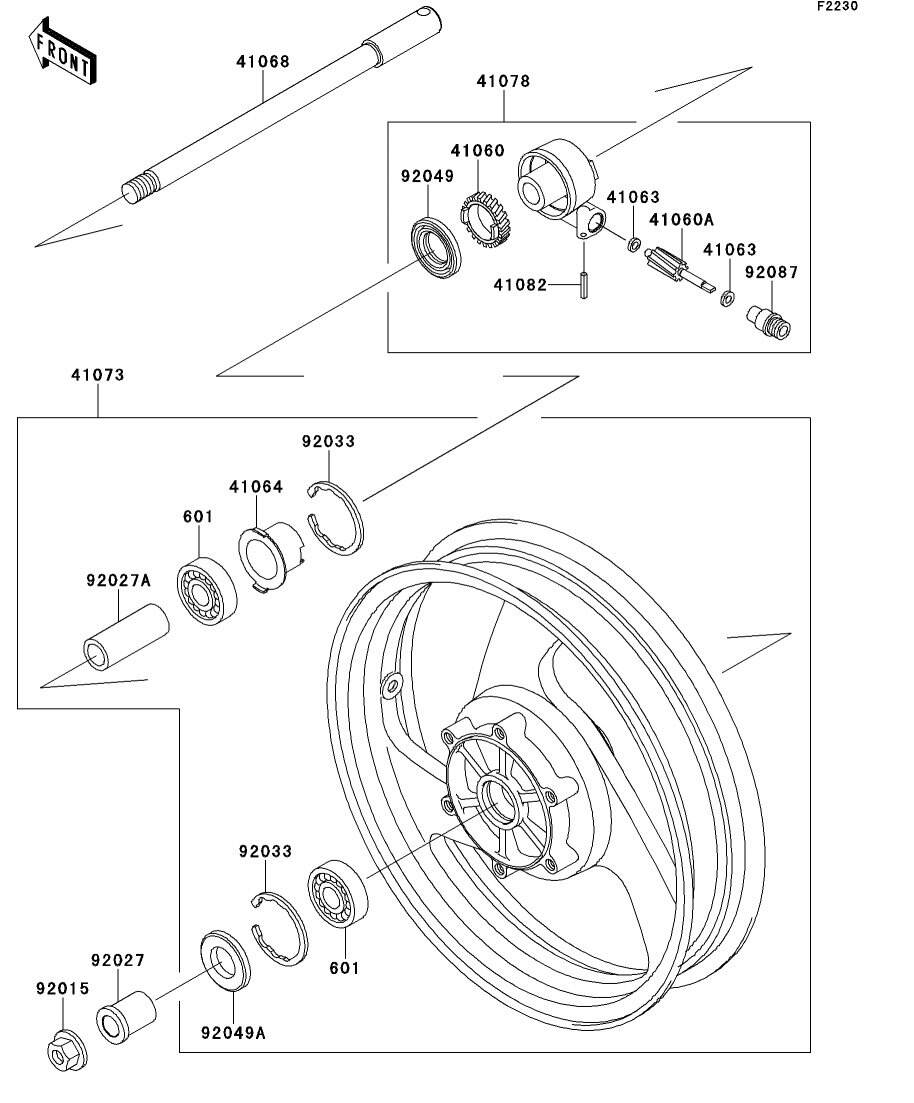 F2230

FRONT

41068

41078

41060

92049

41063

41060A

41063

92087

41082

41073

92033

41064

601

92027A

92033

601

92027

92015

92049A