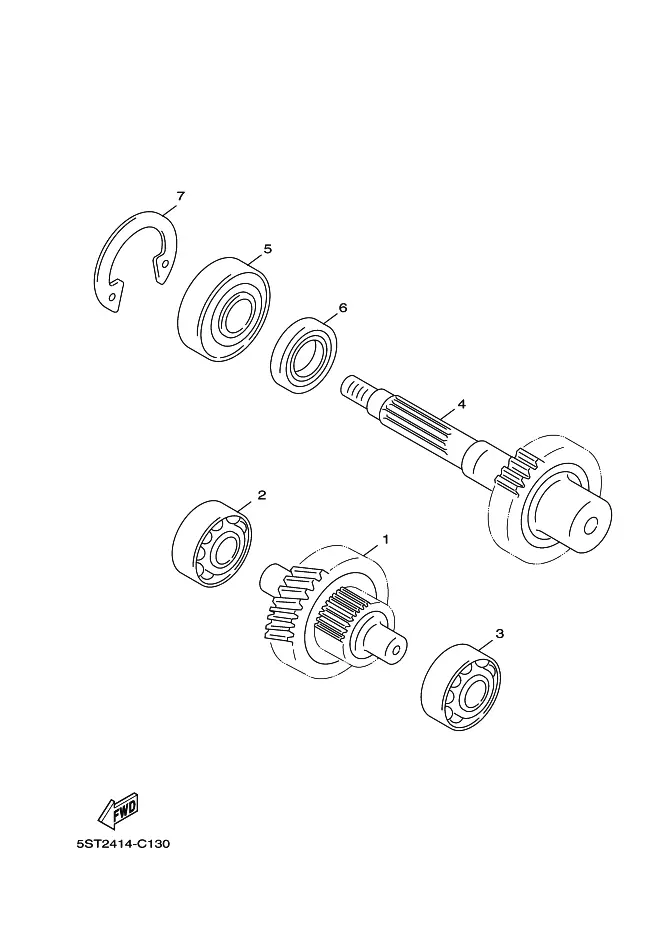 7
5
6
4
2
1
3
FWD
5ST2414-C130