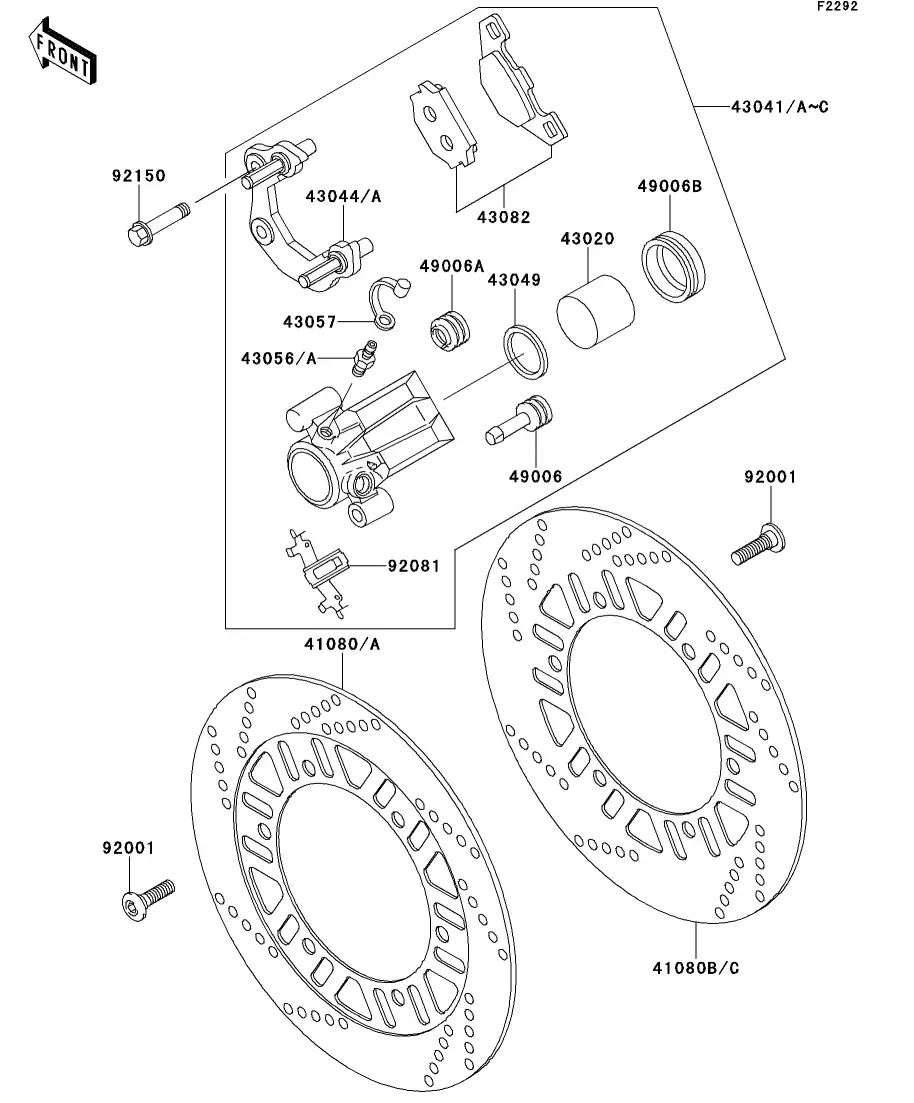 F2292

FRONT

43041/A~C

92150

43044/A

43082

49006B

43020

49006A

43049

43057

43056/A

49006

92001

92081

41080/A

92001

41080B/C