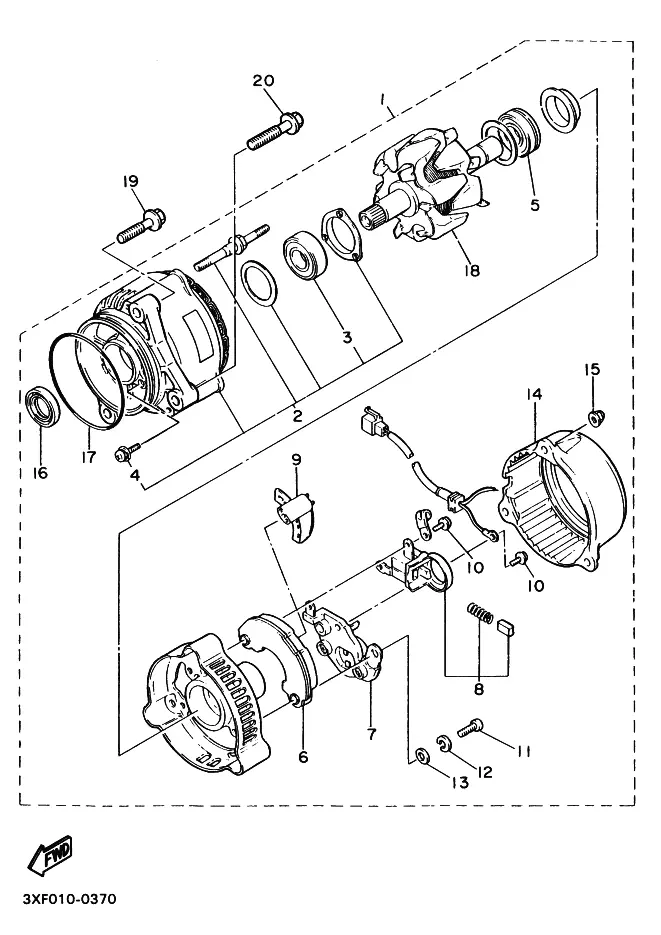 20
1
19
5
18
3
2
15
14
16
17
4
9
10
10
8
7
6
11
12
13
FWD
3XF010-0370