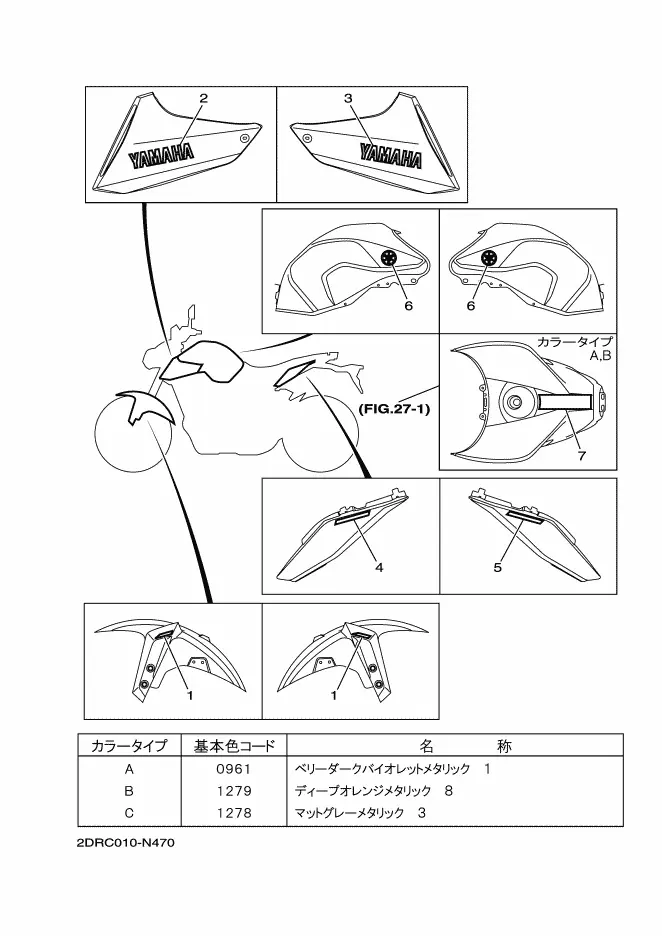 2
YAMAHA
3
YAMAHA
6
6
カラータイプ
A,B
(FIG.27-1)
7
4
5
1
1

| カラータイプ | 基本色コード | 名　　　称 |
|---|---|---|
| A | 0961 | ベリーダークバイオレットメタリック　1 |
| B | 1279 | ディープオレンジメタリック　8 |
| C | 1278 | マットグレーメタリック　3 |

2DRC010-N470