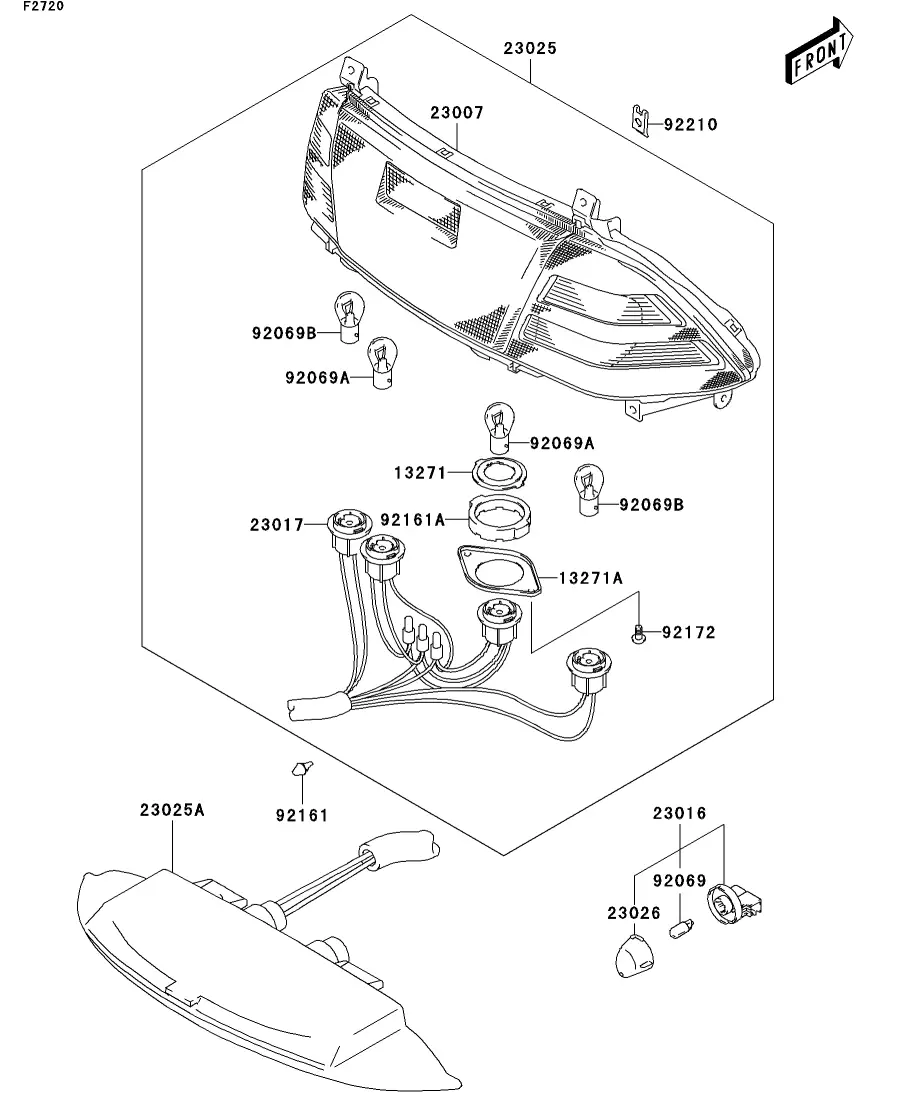 F2720

FRONT

23025

23007

92210

92069B

92069A

92069A

13271

92069B

23017

92161A

13271A

92172

92161

23025A

23016

92069

23026