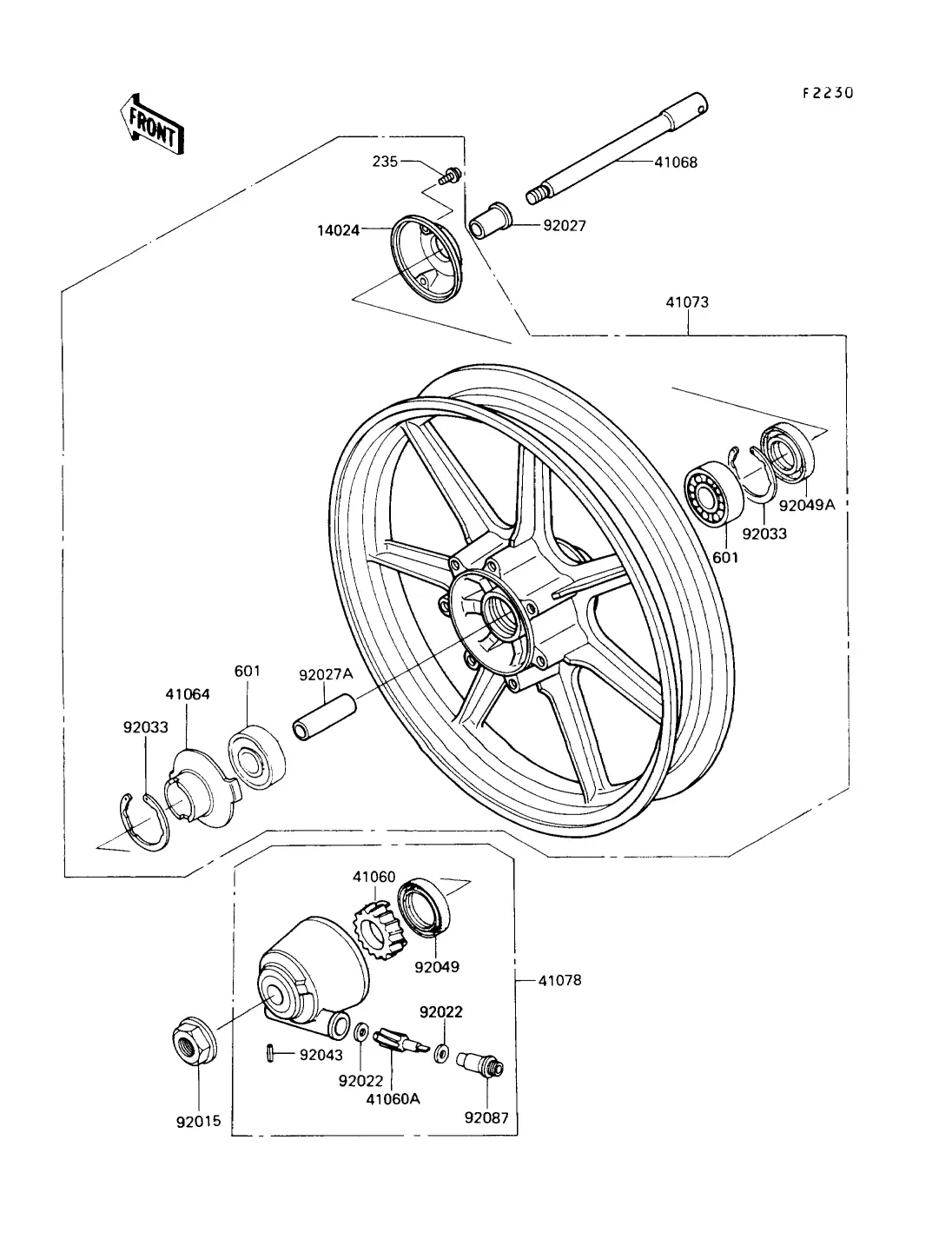 F2230

FRONT

235
41068
14024
92027
41073
92049A
92033
601
601
92027A
41064
92033
41060
92049
41078
92022
92043
92022
41060A
92087
92015