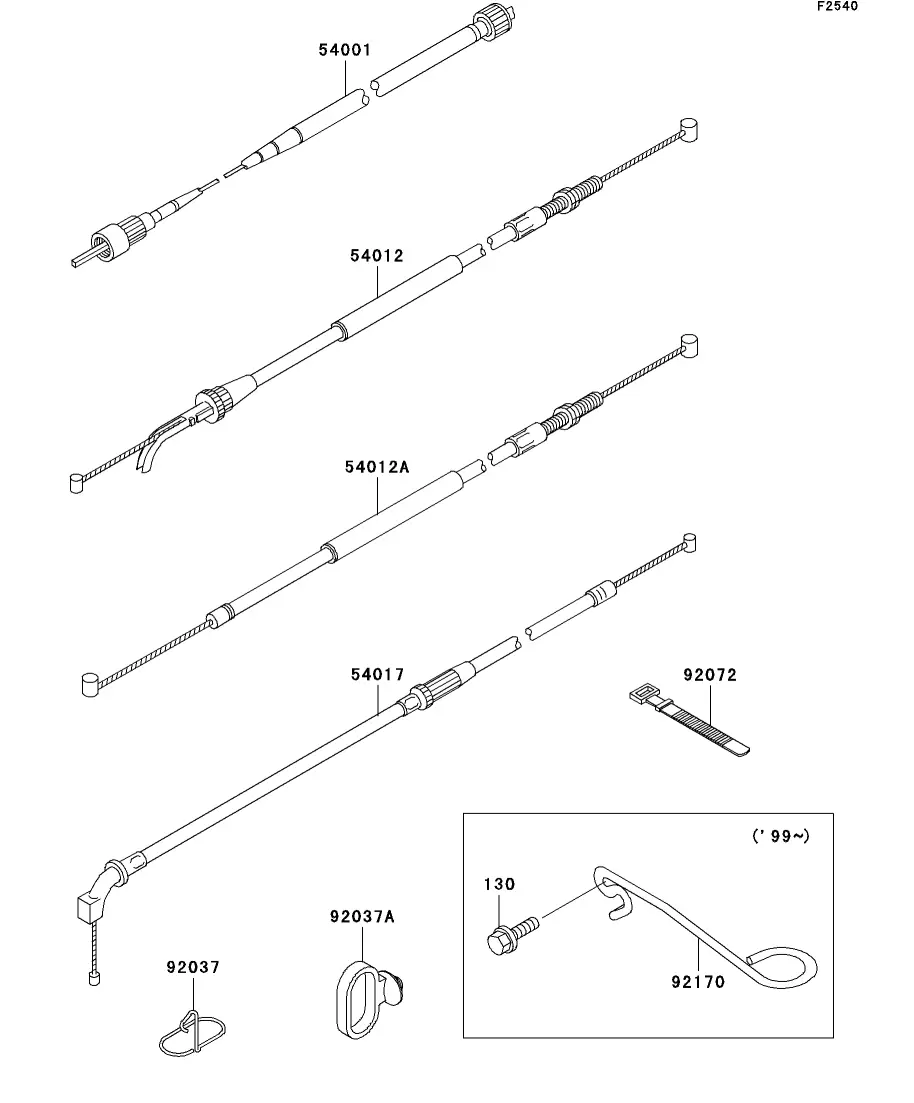 F2540

54001

54012

54012A

54017

92072

('99~)

130

92170

92037A

92037