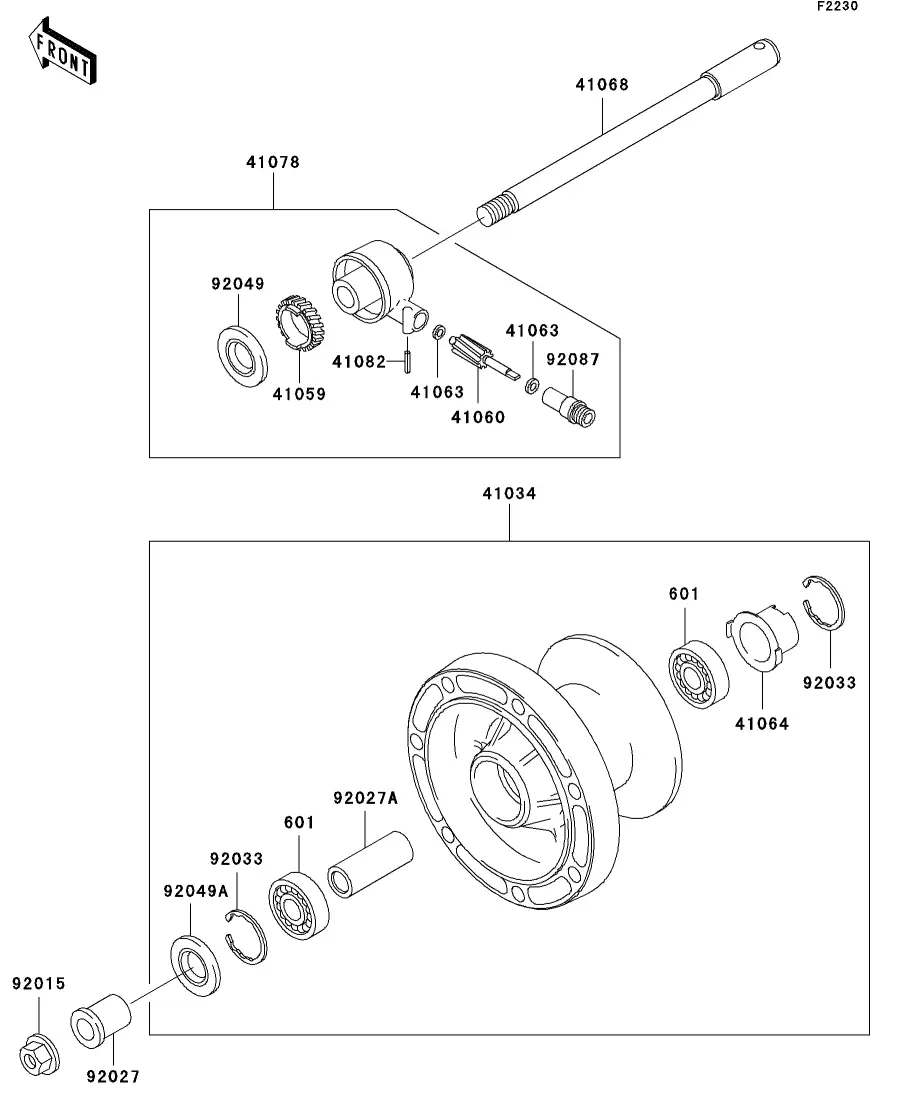 F2230

FRONT

41068

41078

92049

41059

41082

41063

41063

41060

92087

41034

601

92033

41064

92027A

601

92033

92049A

92015

92027