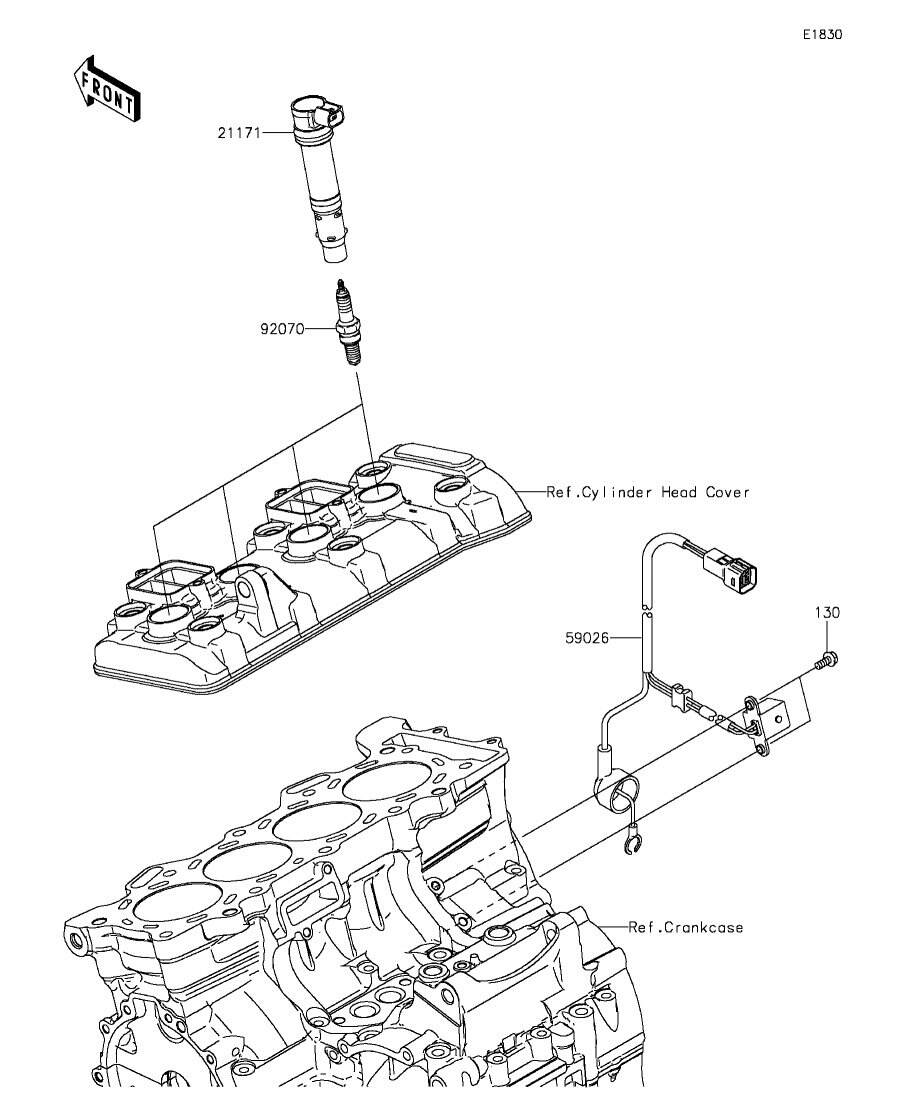 E1830

FRONT

21171

92070

Ref.Cylinder Head Cover

59026

130

Ref.Crankcase