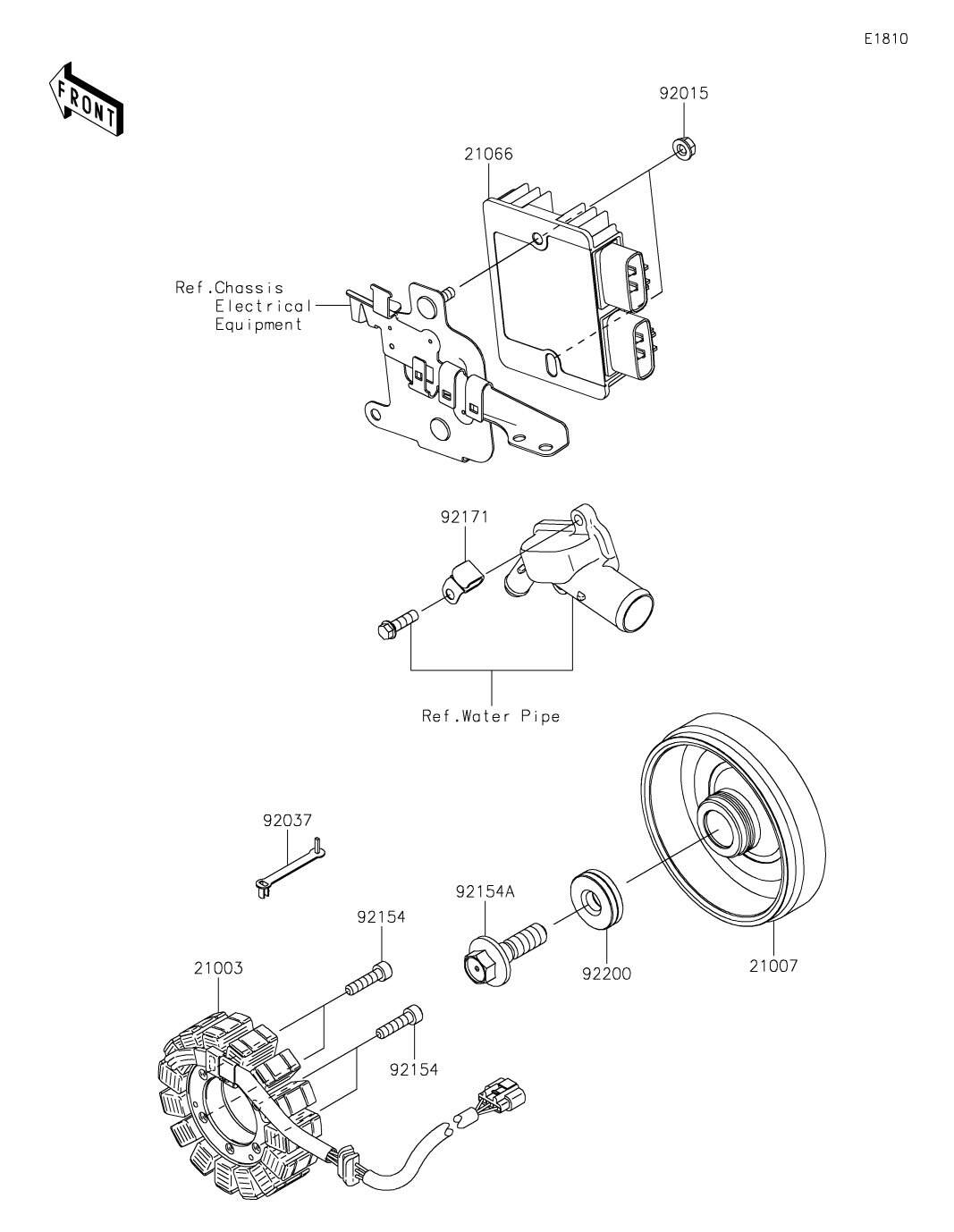 E1810

FRONT

92015

21066

Ref.Chassis Electrical Equipment

92171

Ref.Water Pipe

92037

92154A

92154

21003

92200

21007

92154