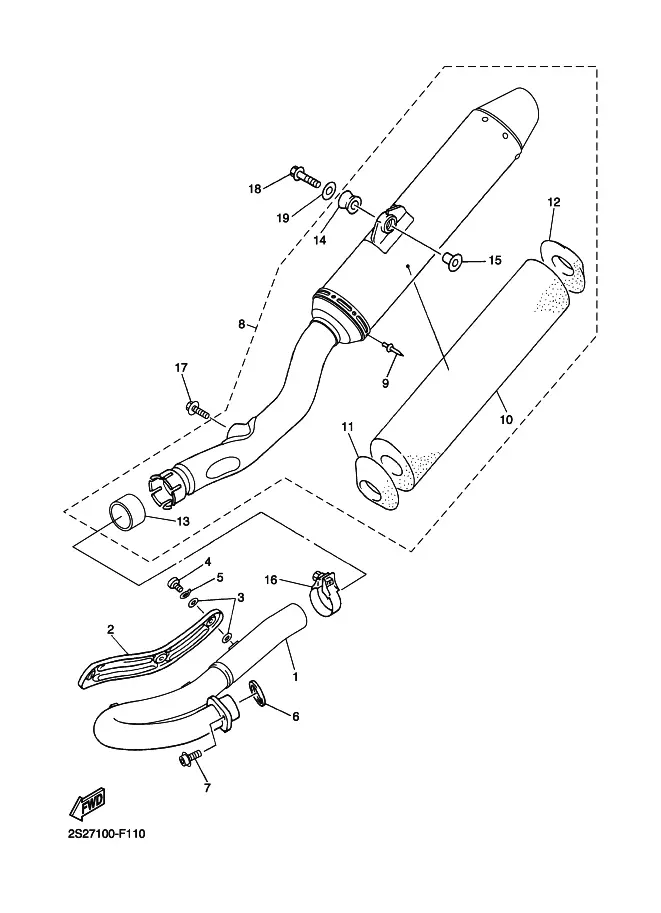 18
19
14
12
15
8
17
9
11
10
13
4
5
3
16
2
1
6
7
FWD
2S27100-F110