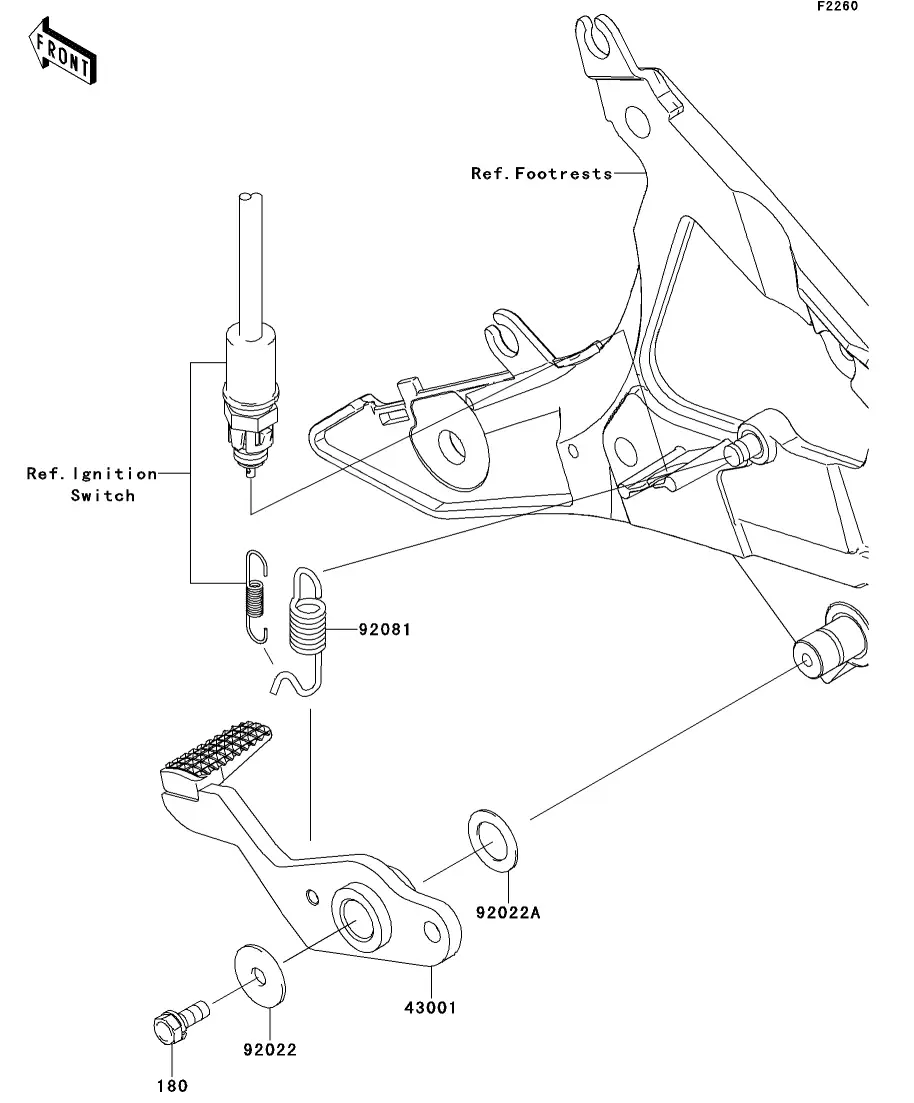 F2260

FRONT

Ref.Footrests

Ref.Ignition Switch

92081

92022A

43001

92022

180