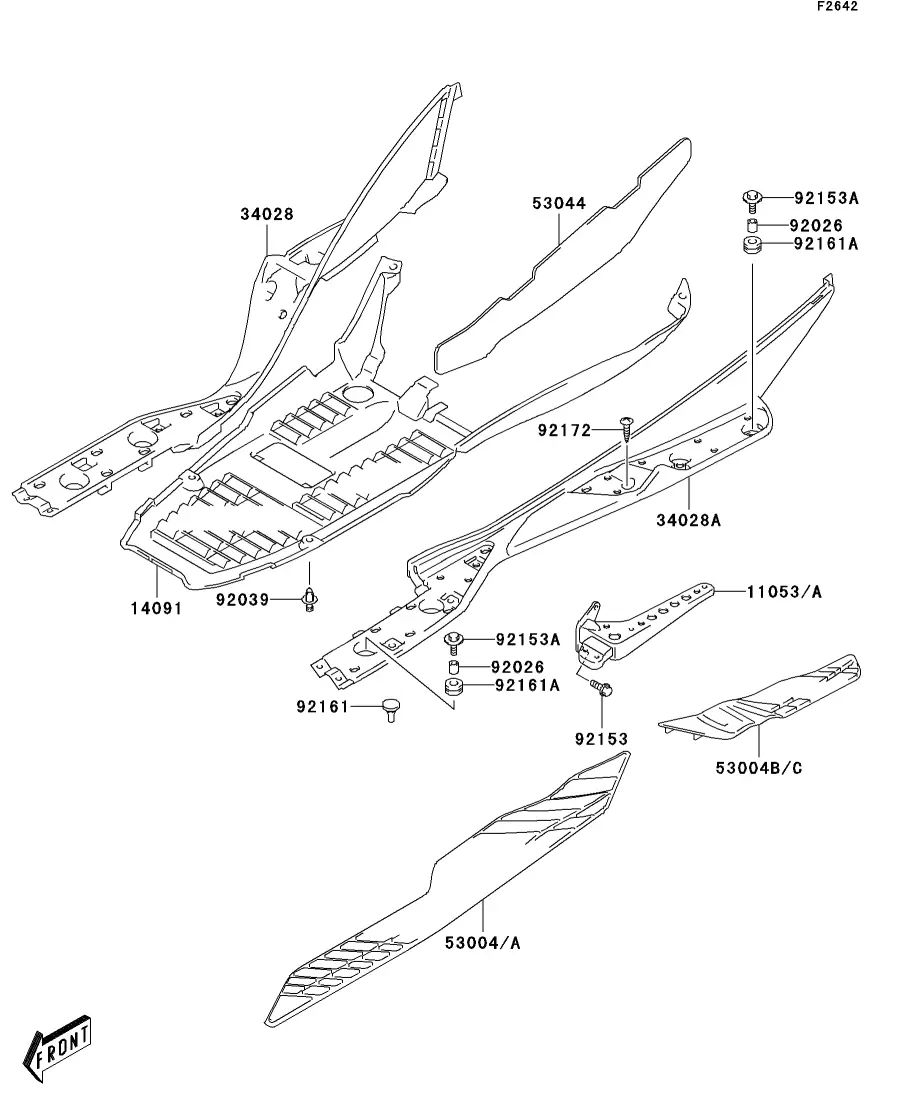 F2642

34028

53044

92153A
92026
92161A

92172

34028A

14091

92039

11053/A

92153A
92026
92161A

92161

92153

53004B/C

53004/A

FRONT