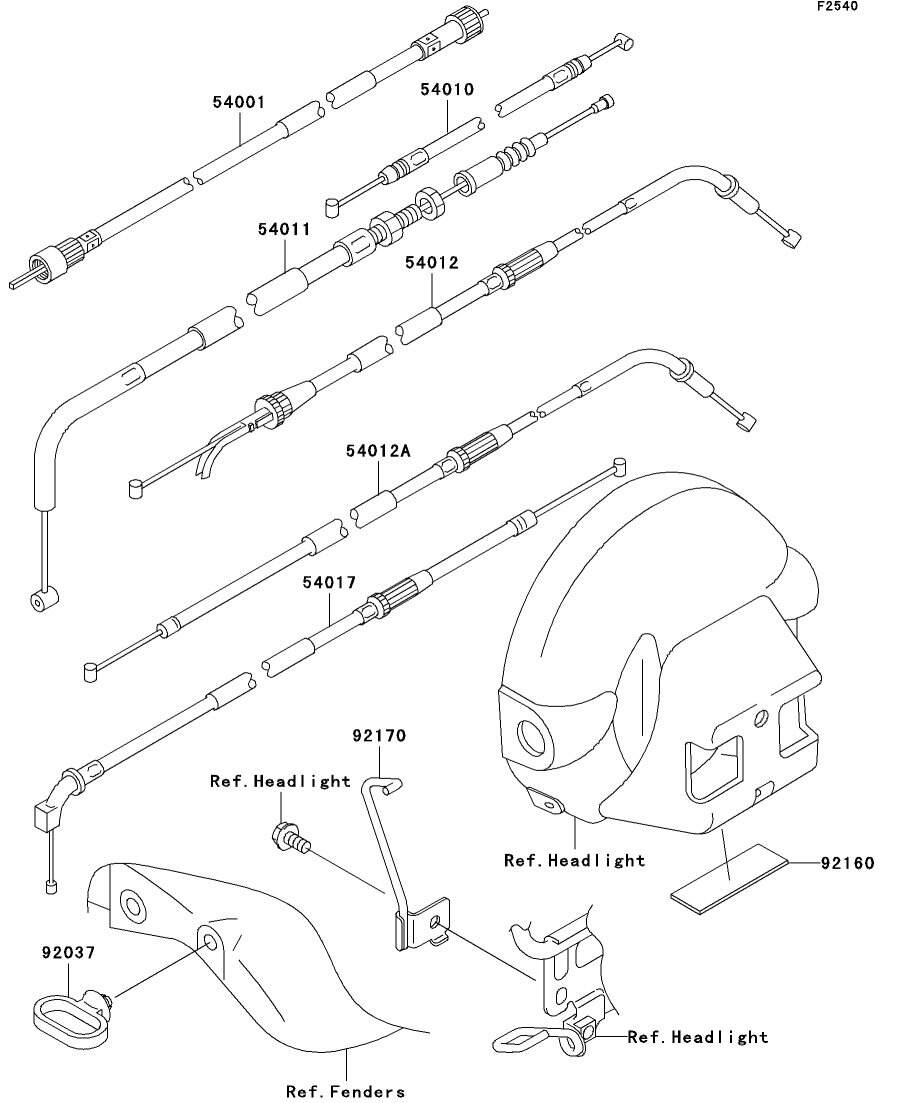 F2540

54001
54010
54011
54012
54012A
54017
92170
Ref.Headlight
Ref.Headlight
92160
92037
Ref.Headlight
Ref.Fenders