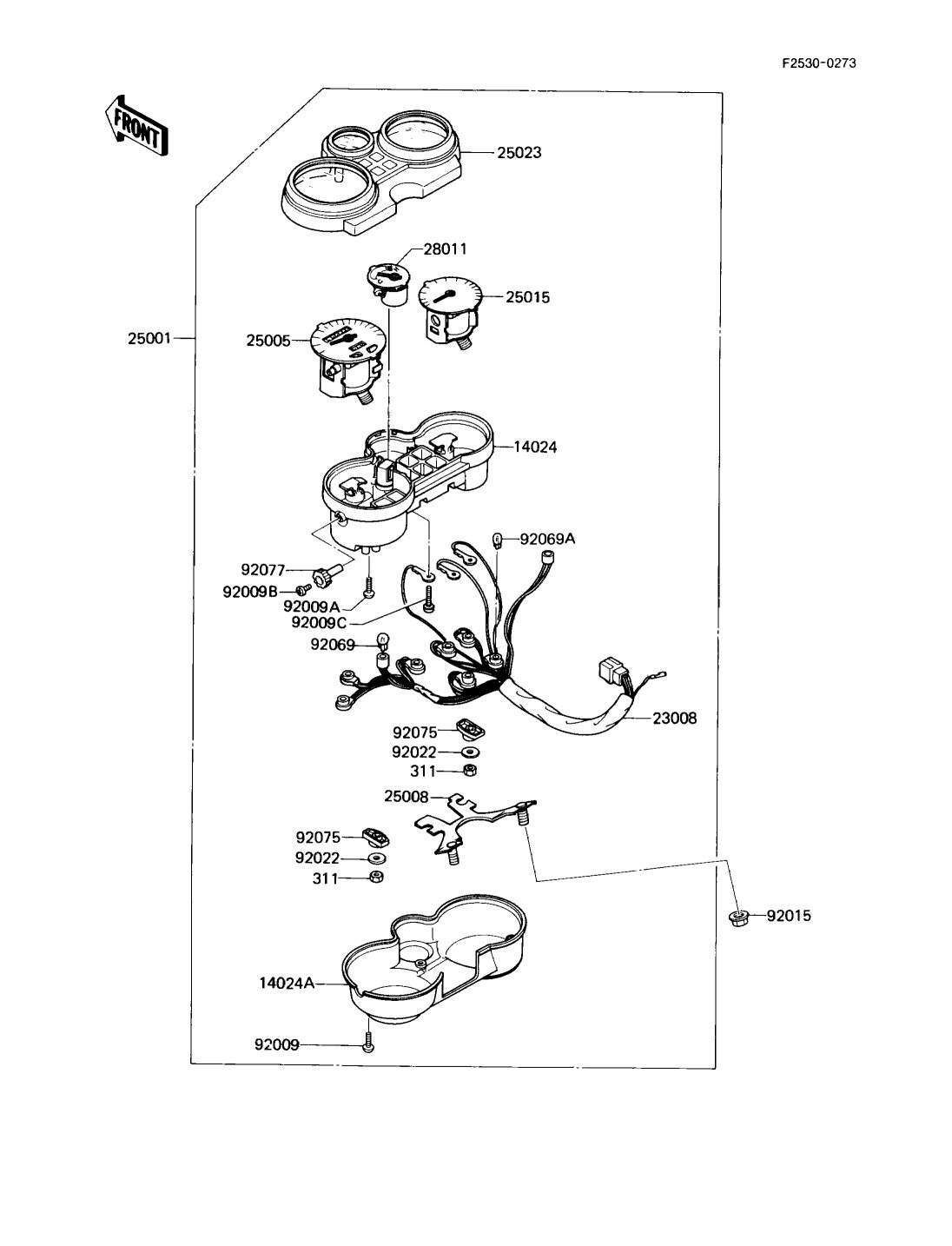 F2530-0273

FRONT

25023

28011

25015

25001

25005

14024

92069A

92077

92009B

92009A

92009C

92069

23008

92075

92022

311

25008

92075

92022

311

92015

14024A

92009