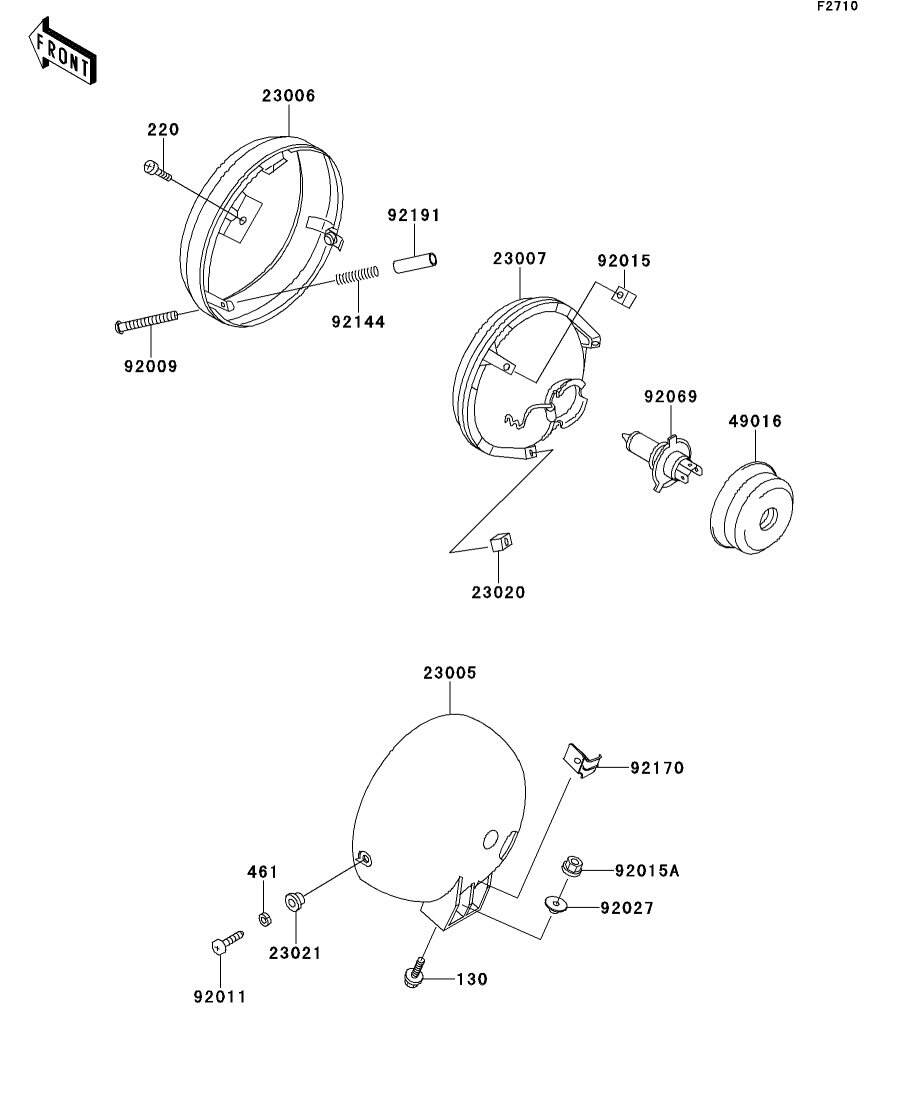 F2710

FRONT

23006

220

92191

23007

92015

92144

92009

92069

49016

23020

23005

92170

461

92015A

92027

23021

130

92011