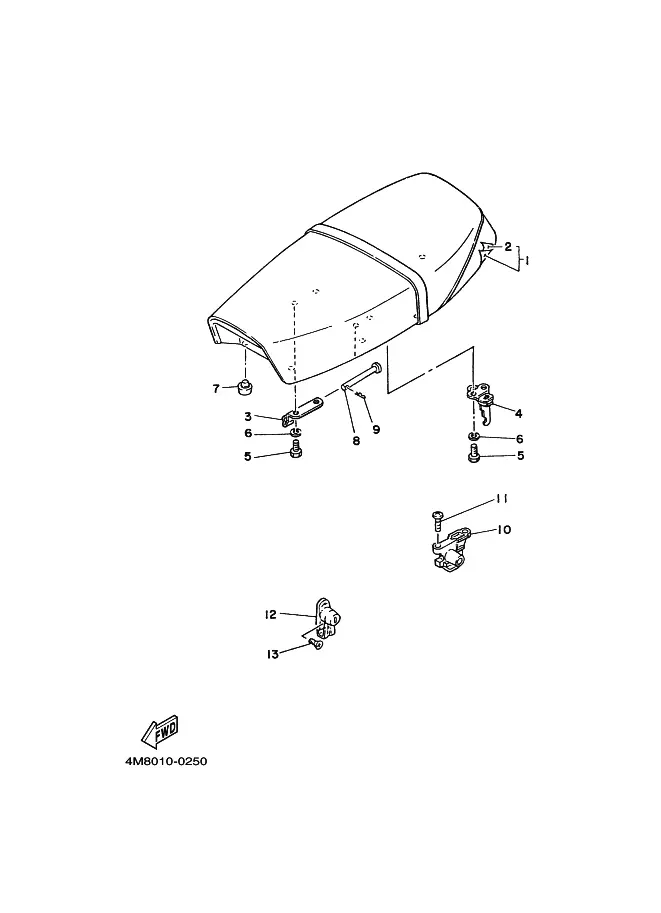 2
1
7
3
6
5
8
9
4
6
5
11
10
12
13
FWD
4M8010-0250