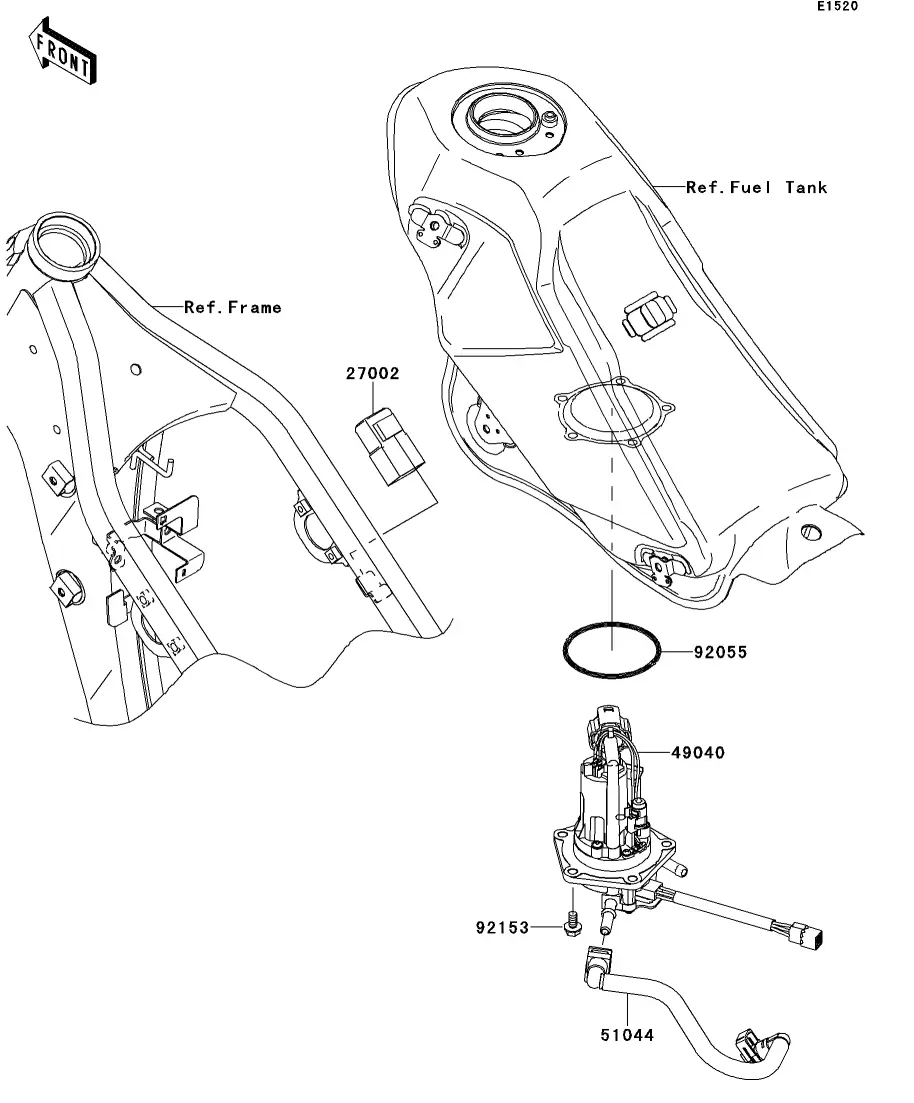 E1520

FRONT

Ref.Fuel Tank

Ref.Frame

27002

92055

49040

92153

51044