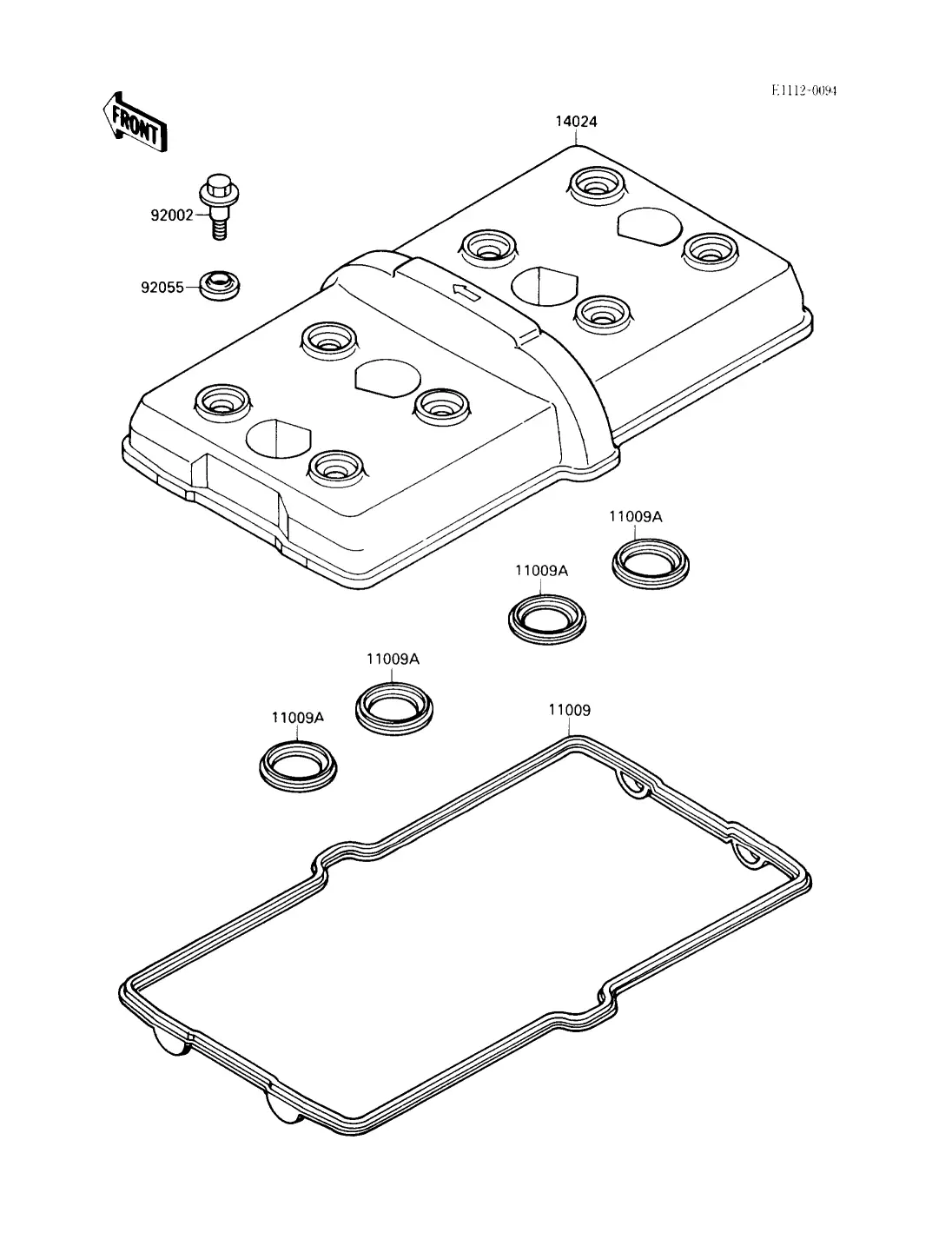 E1112-0094

FRONT

14024

92002

92055

11009A

11009A

11009A

11009A

11009