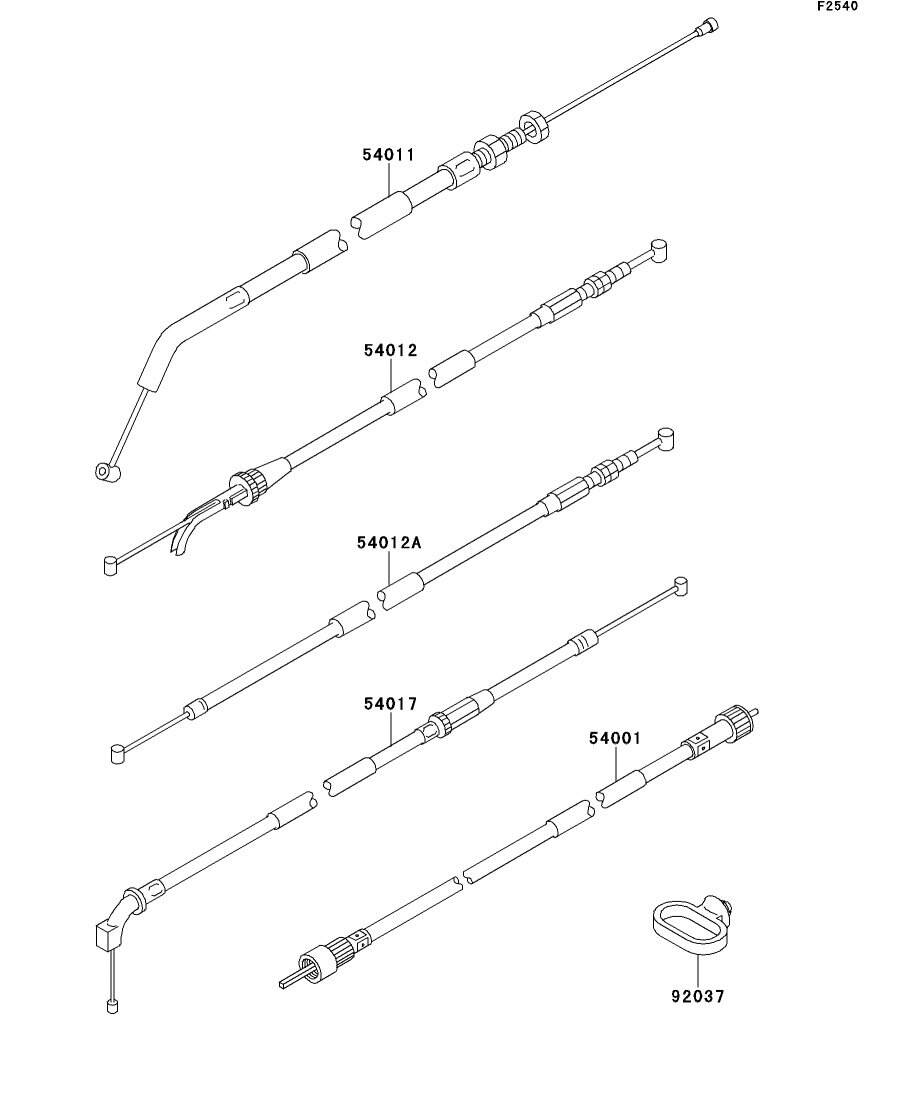 F2540

54011

54012

54012A

54017

54001

92037