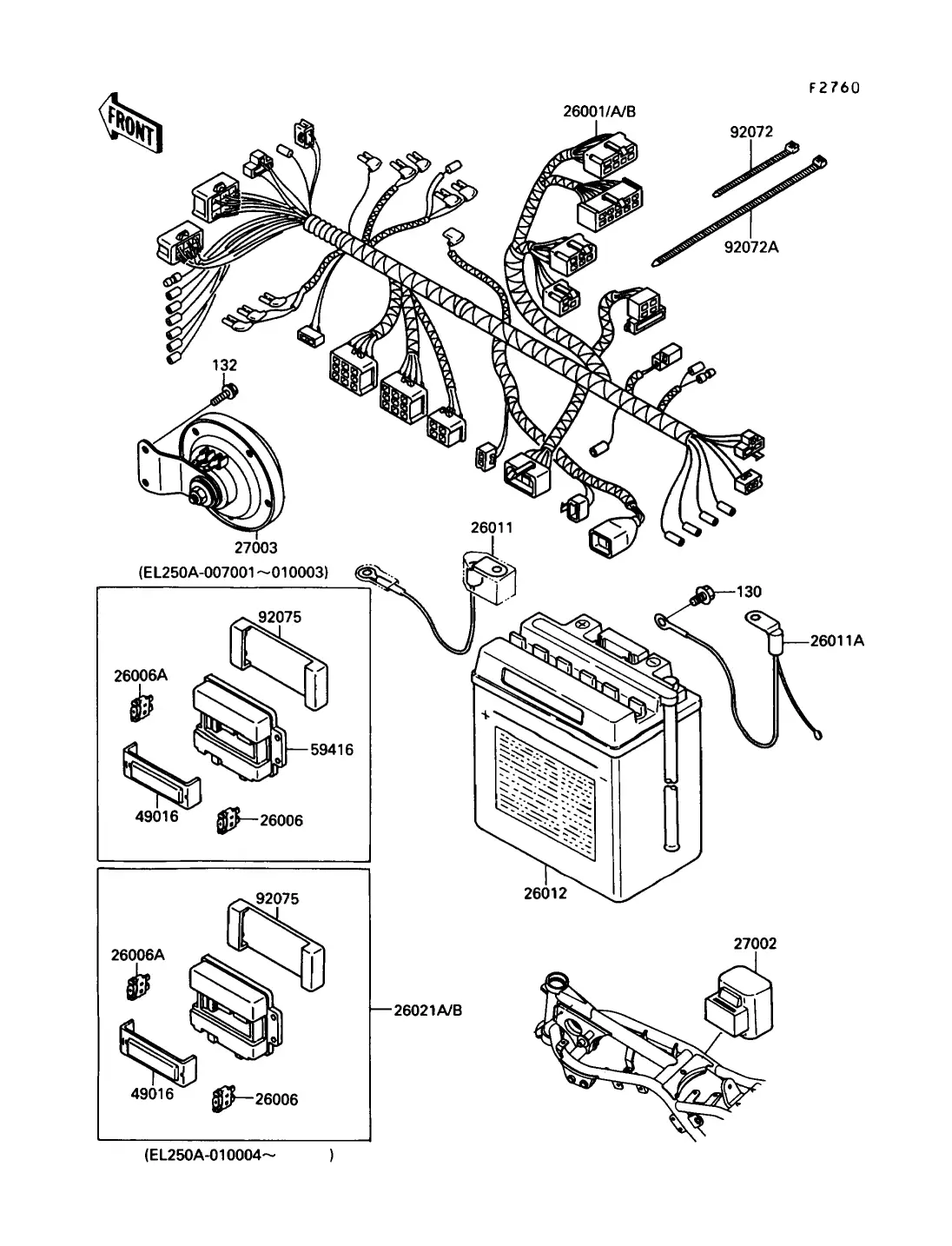 F2760

FRONT

26001/A/B

92072

92072A

132

27003

(EL250A-007001~010003)

26011

130

26011A

92075

26006A

59416

49016

26006

26012

92075

26006A

26021A/B

49016

26006

27002

(EL250A-010004~ )