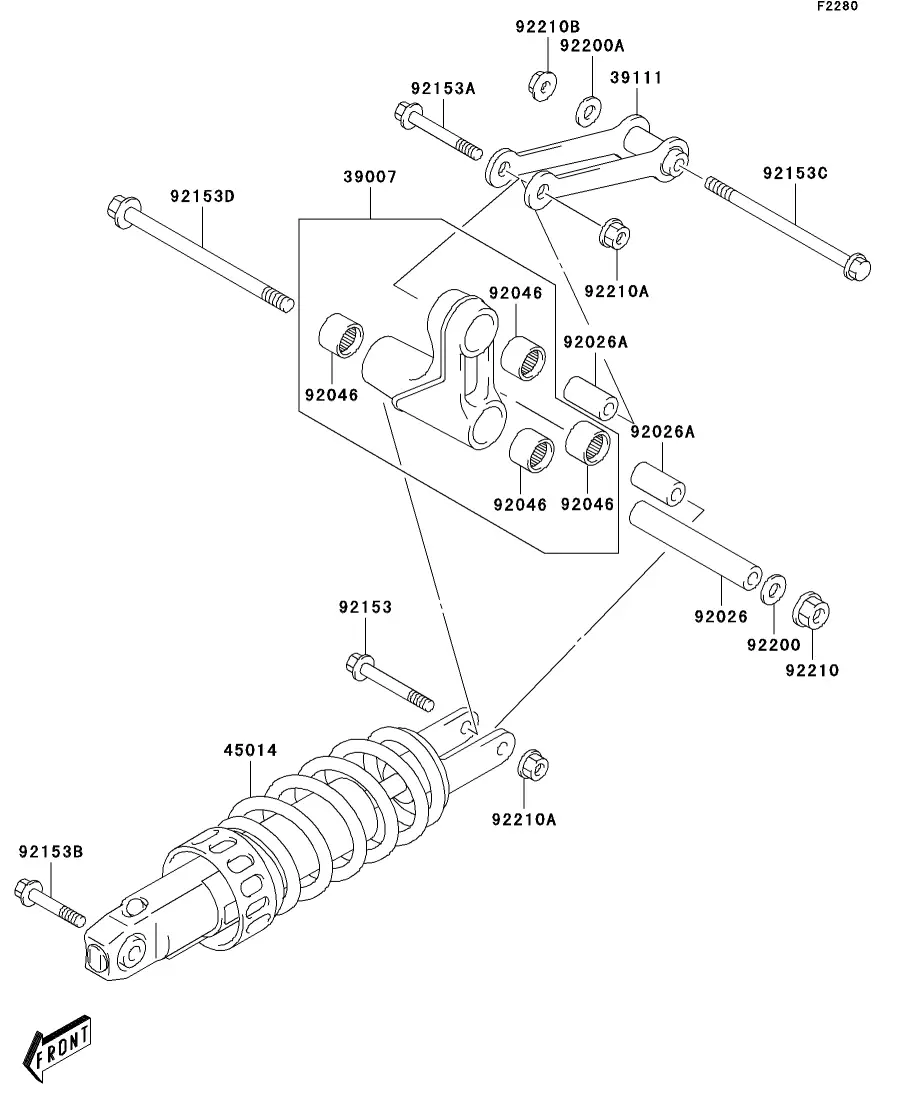 F2280

92210B
92200A
39111
92153A
92153C
92153D
39007
92210A
92046
92026A
92046
92026A
92046
92046
92026
92200
92210
92153
45014
92210A
92153B
FRONT