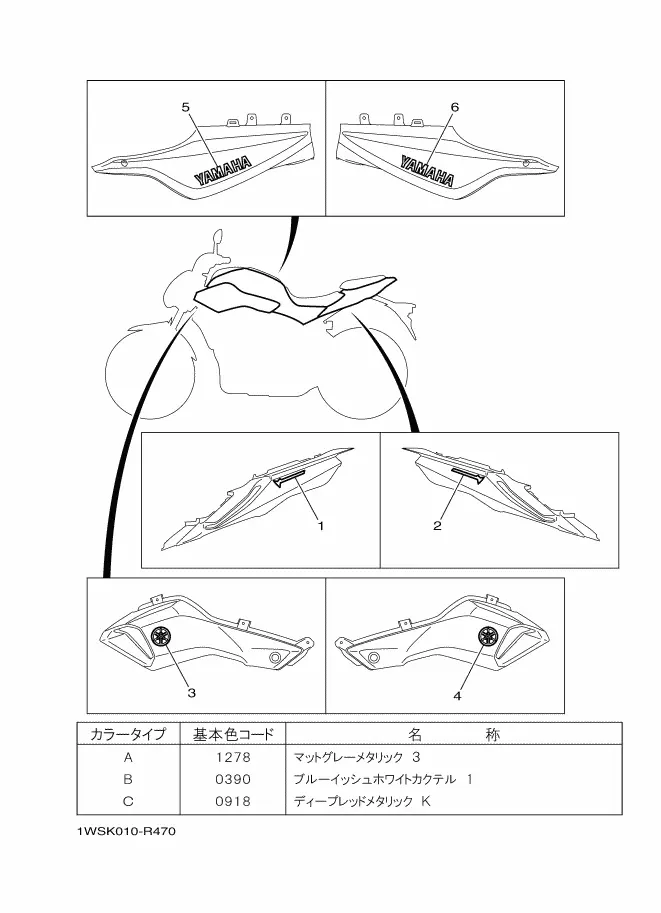 5
YAMAHA
6
YAMAHA
1
2
3
4

| カラータイプ | 基本色コード | 名　　称 |
|---|---|---|
| A | 1278 | マットグレーメタリック 3 |
| B | 0390 | ブルーイッシュホワイトカクテル 1 |
| C | 0918 | ディープレッドメタリック K |

1WSK010-R470