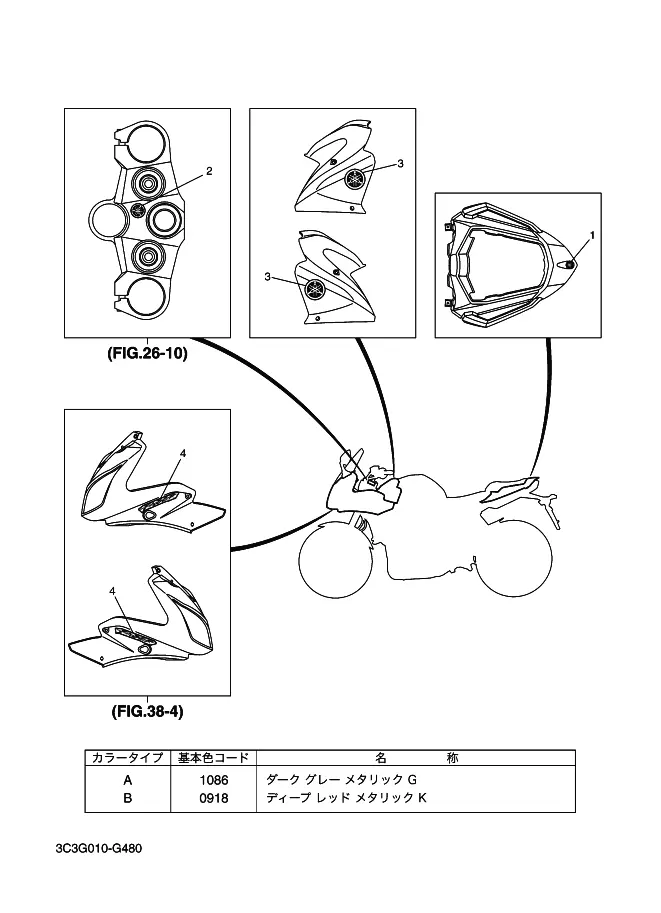 2

3

3

1

(FIG.26-10)

4

4

(FIG.38-4)

| カラータイプ | 基本色コード | 名　　称 |
|---|---|---|
| A | 1086 | ダーク グレー メタリック G |
| B | 0918 | ディープ レッド メタリック K |

3C3G010-G480