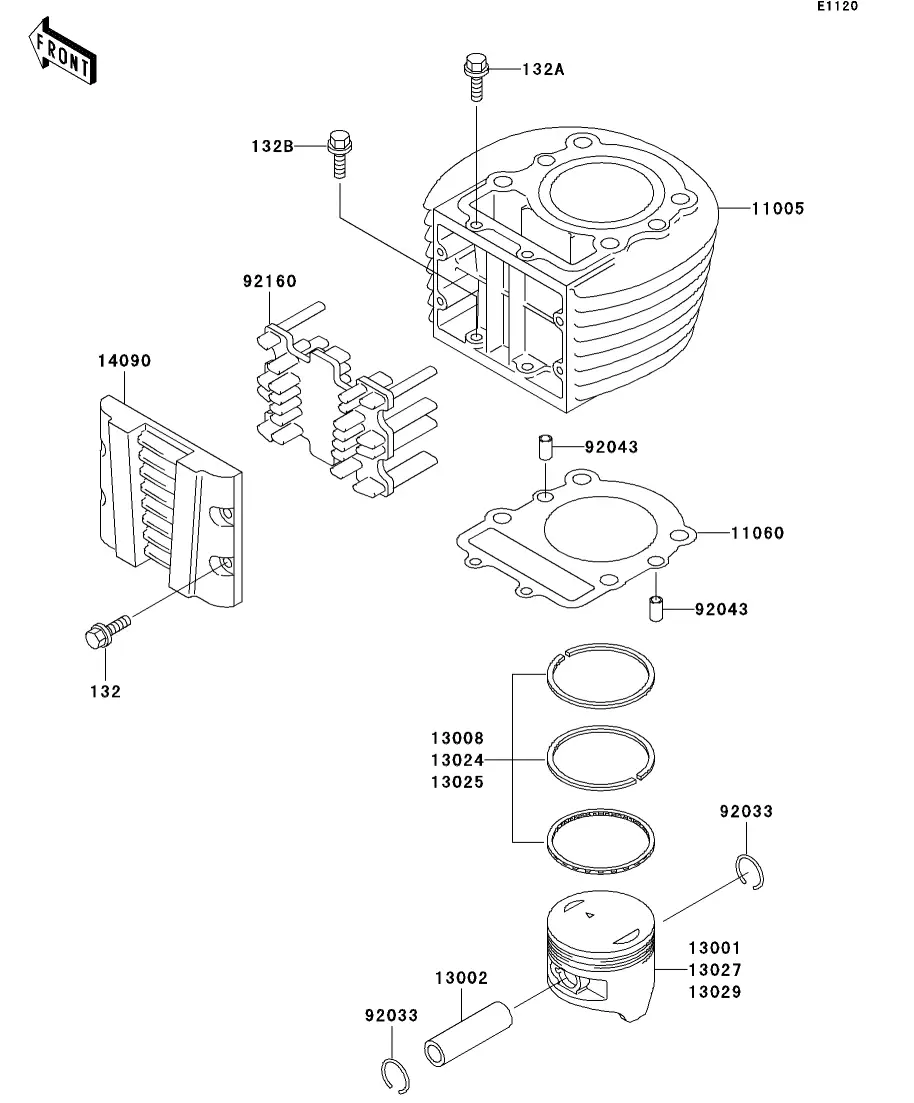 E1120

FRONT

132A

132B

11005

92160

14090

92043

11060

92043

132

13008
13024
13025

92033

13001
13027
13029

13002

92033