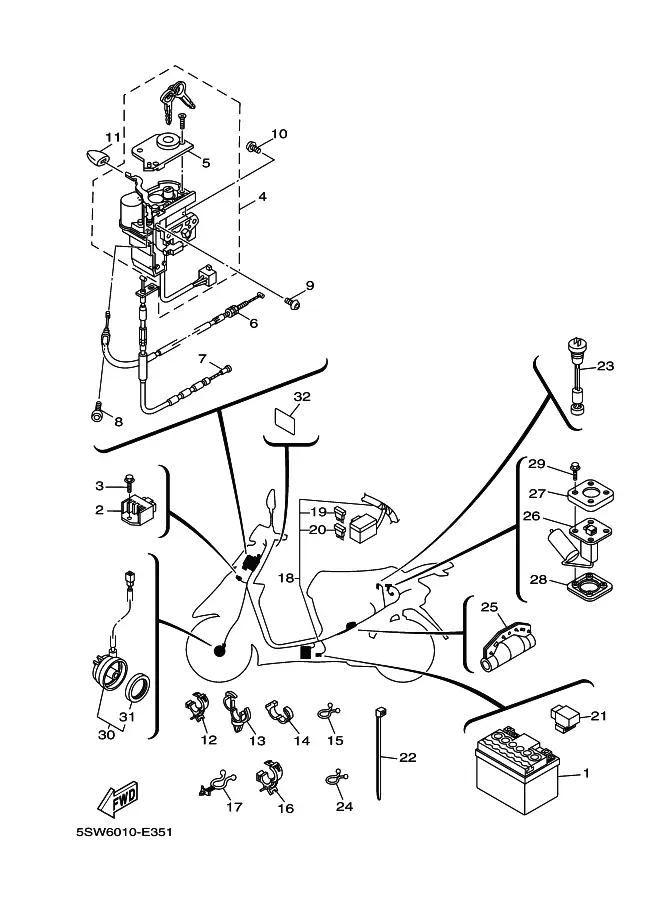 11
10
5
4
9
6
7
8
32
23
3
2
19
20
18
29
27
26
28
25
31
30
12
13
14
15
22
21
1
17
16
24
FWD
5SW6010-E351