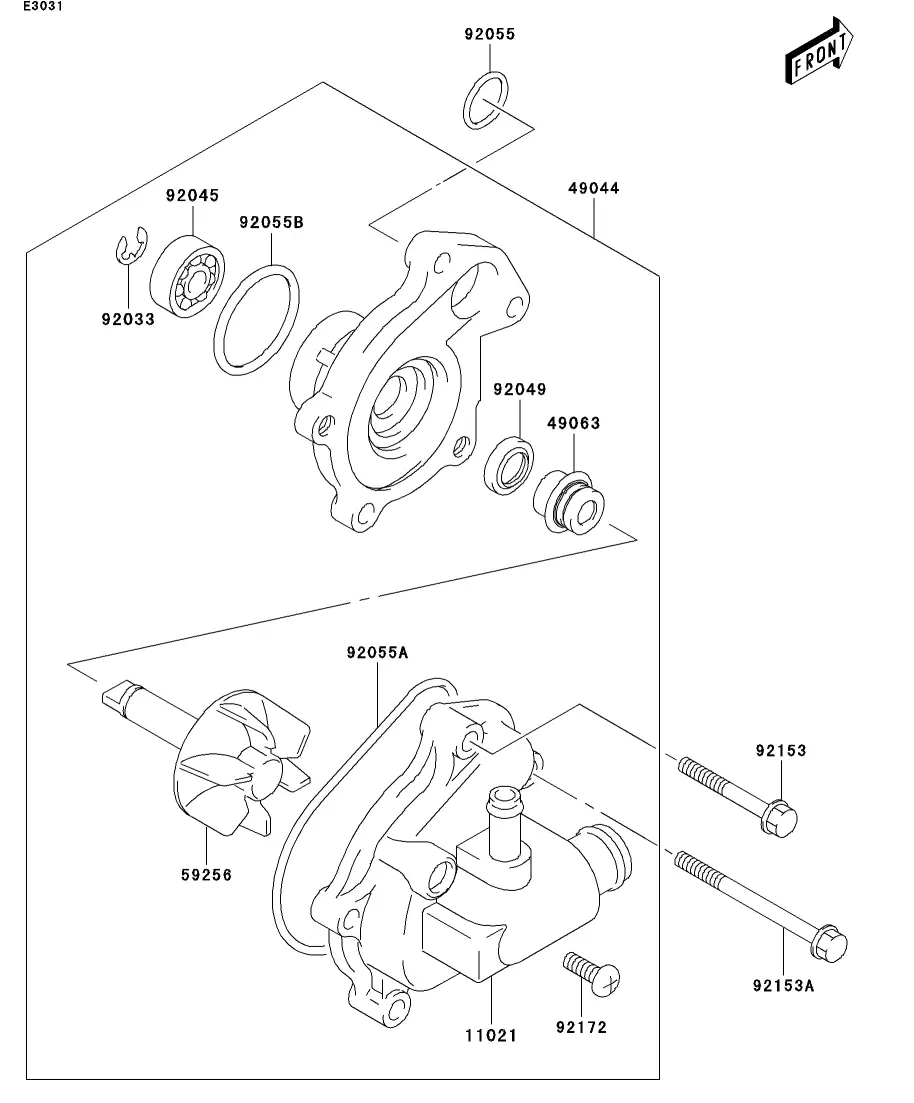 E3031

FRONT

92055

49044

92045

92055B

92033

92049

49063

92055A

92153

59256

92153A

92172

11021