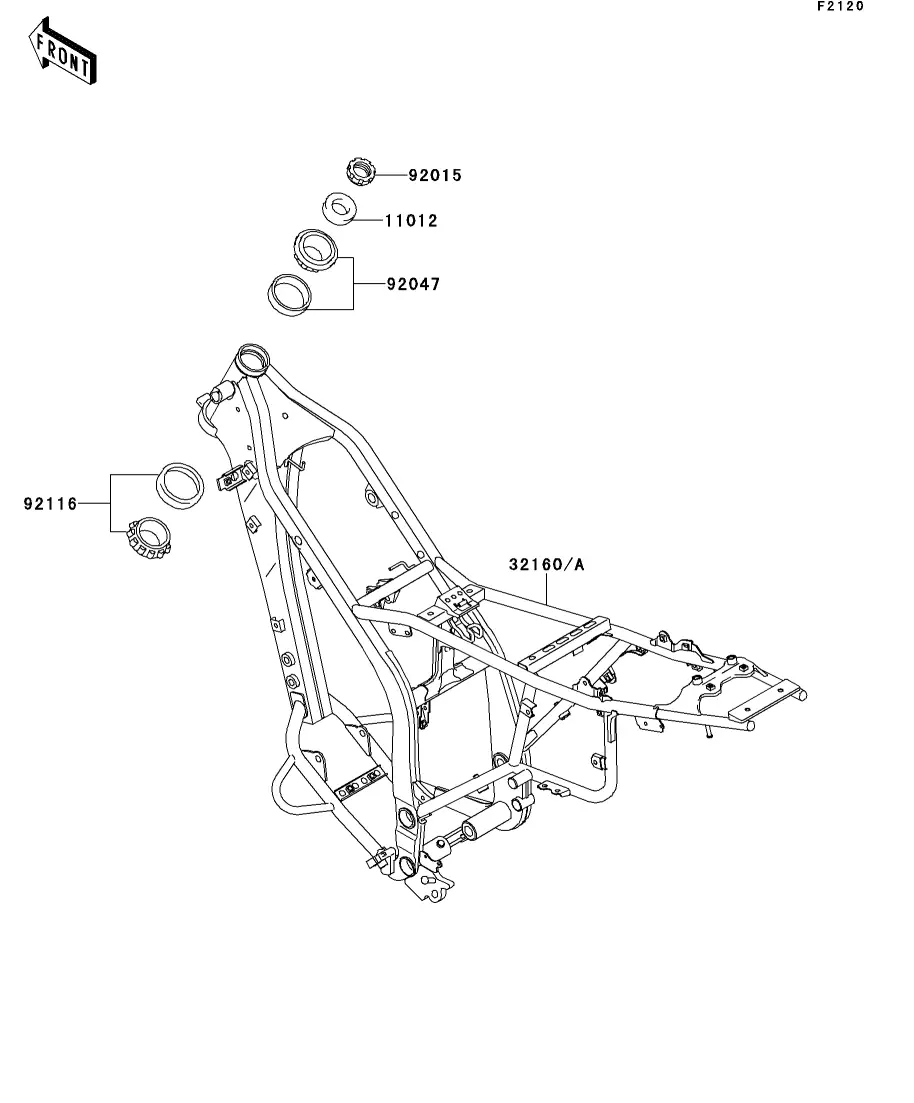 F2120

FRONT

92015

11012

92047

92116

32160/A