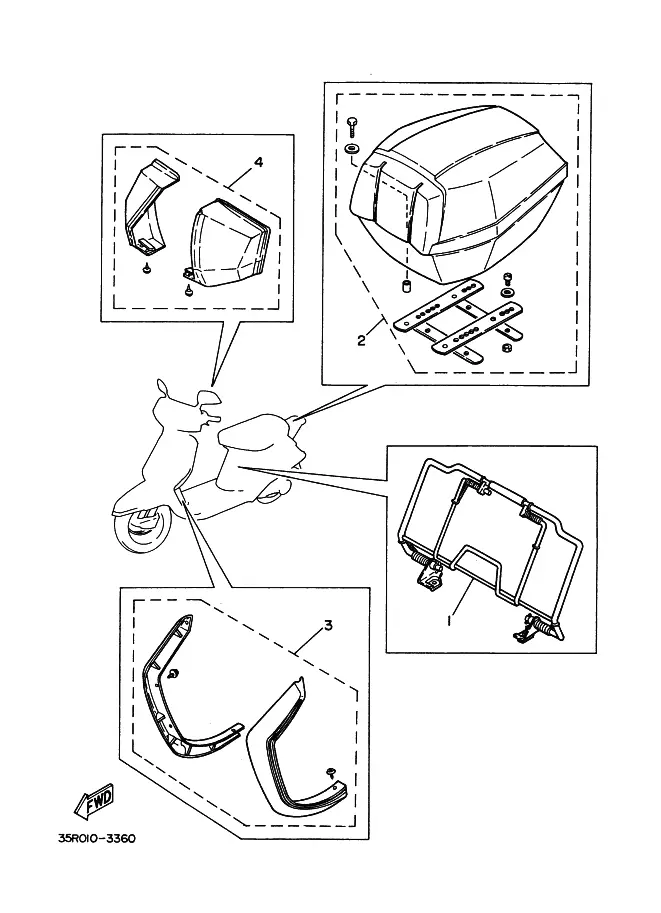 4

2

1

3

FWD

35R010-3360