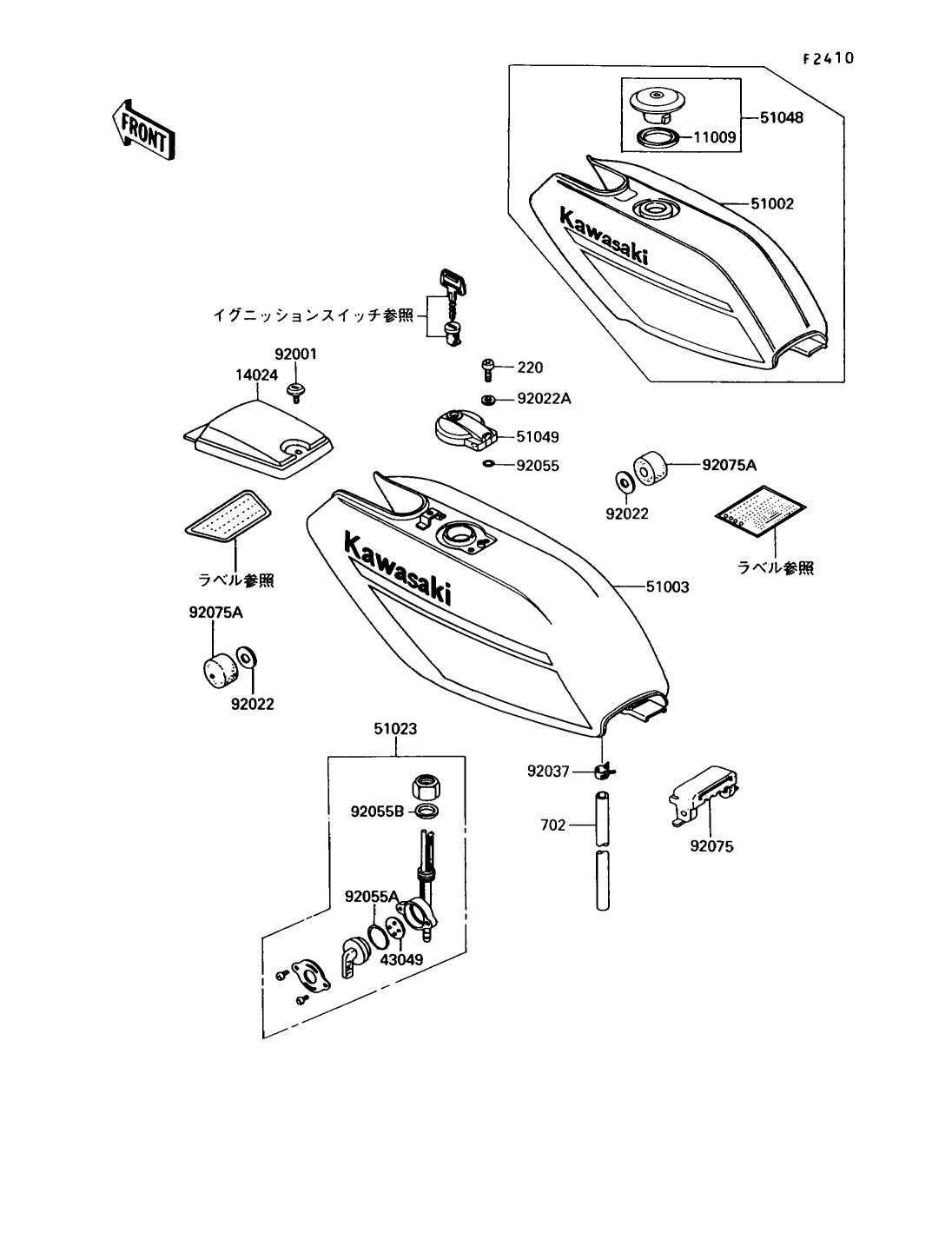 F2410

FRONT

51048
11009
51002
Kawasaki

イグニッションスイッチ参照

92001
14024
220
92022A
51049
92055
92075A
92022
ラベル参照
ラベル参照
Kawasaki
51003
92075A
92022

51023
92055B
92055A
43049
92037
702
92075