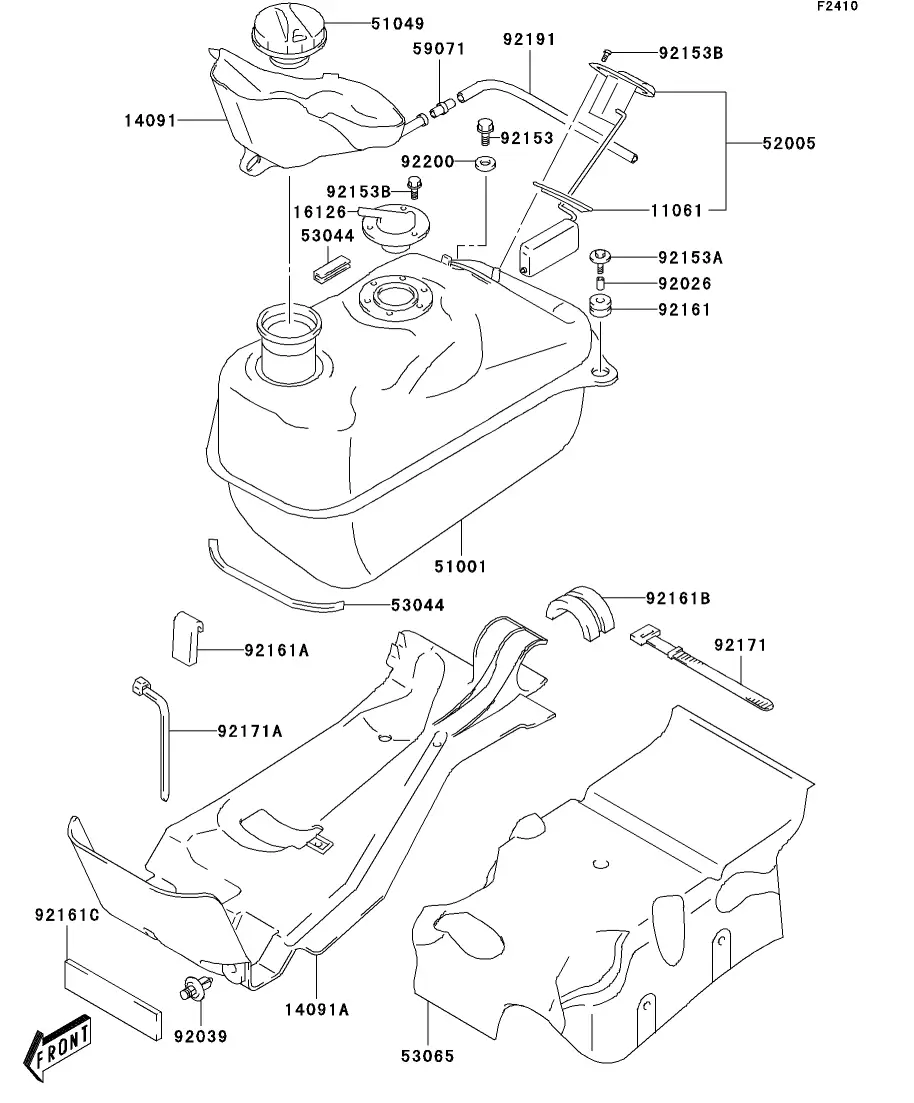 F2410

51049
59071
92191
92153B
14091
92153
52005
92200
92153B
16126
11061
53044
92153A
92026
92161
51001
53044
92161B
92161A
92171
92171A
92161C
92039
14091A
53065
FRONT