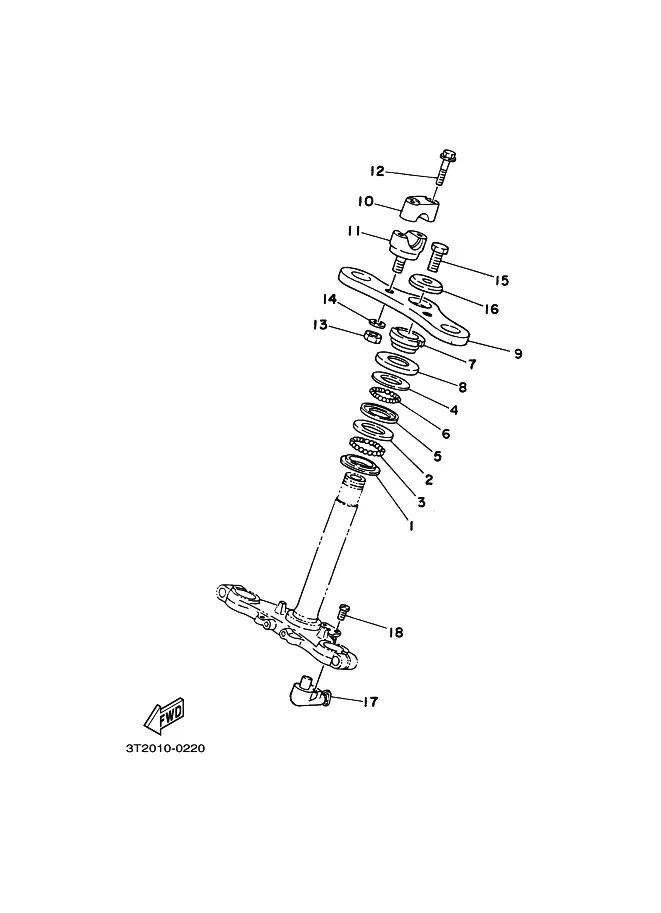 12
10
11
15
16
14
13
9
7
8
4
6
5
2
3
1
18
17
FWD
3T2010-0220