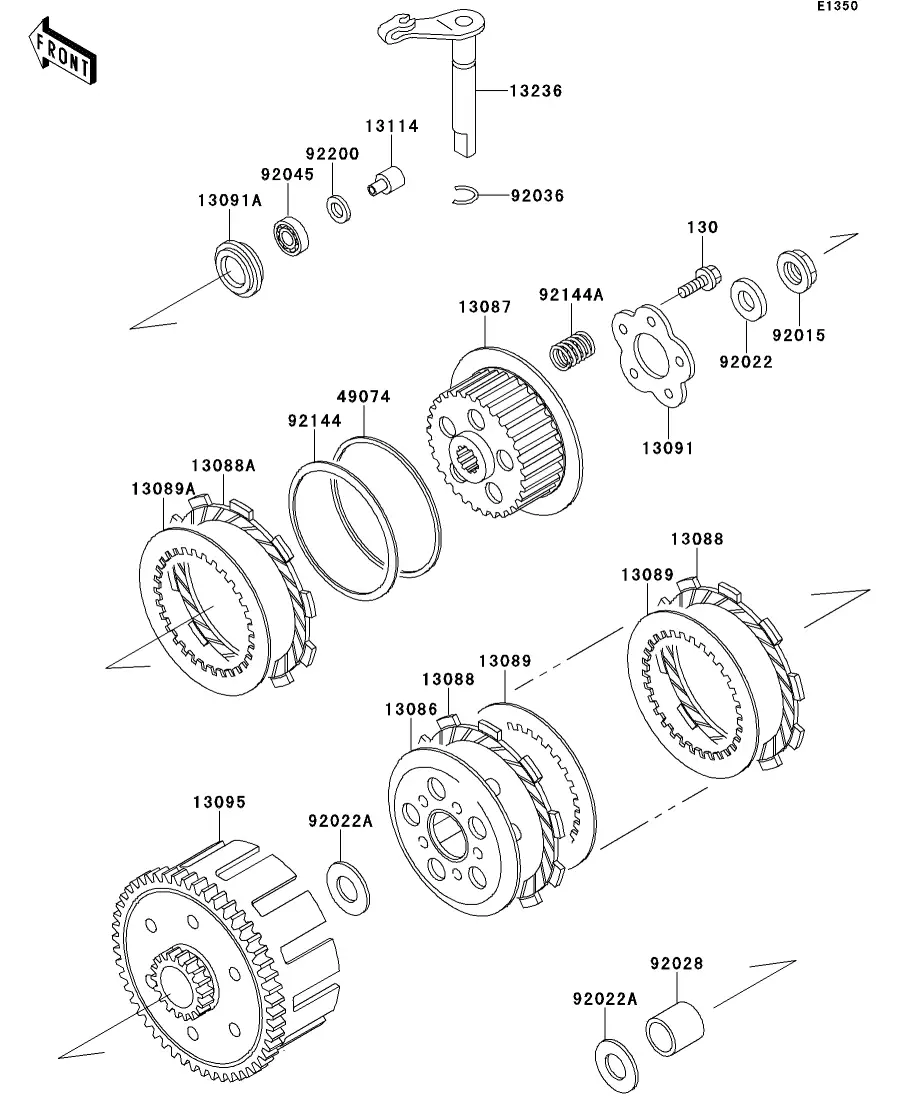 E1350

FRONT

13236

13114

92200

92045

13091A

92036

130

92144A

13087

92015

92022

13091

49074

92144

13088A

13089A

13088

13089

13089

13088

13086

13095

92022A

92028

92022A