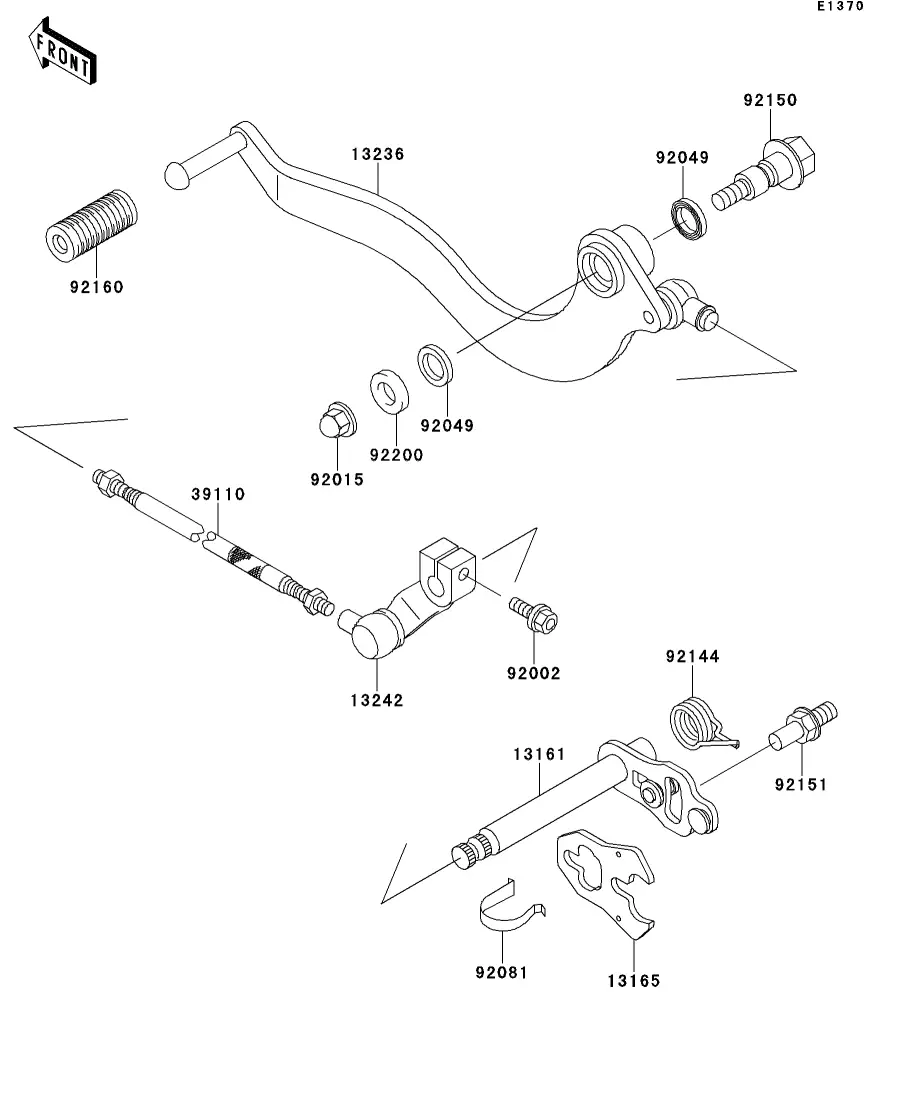 E1370

FRONT

92150

13236

92049

92160

92049

92200

92015

39110

92002

13242

92144

13161

92151

92081

13165