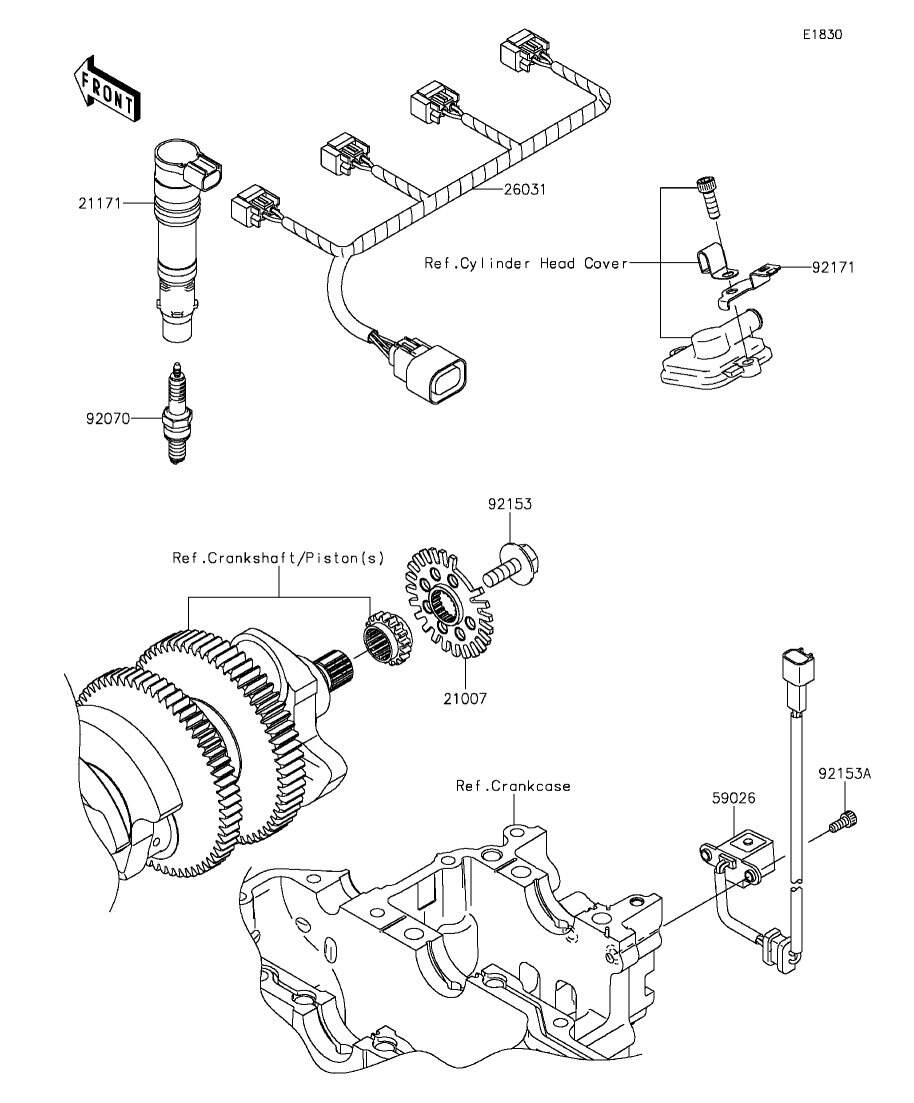 E1830

FRONT

21171

26031

Ref.Cylinder Head Cover

92171

92070

92153

Ref.Crankshaft/Piston(s)

21007

Ref.Crankcase

59026

92153A