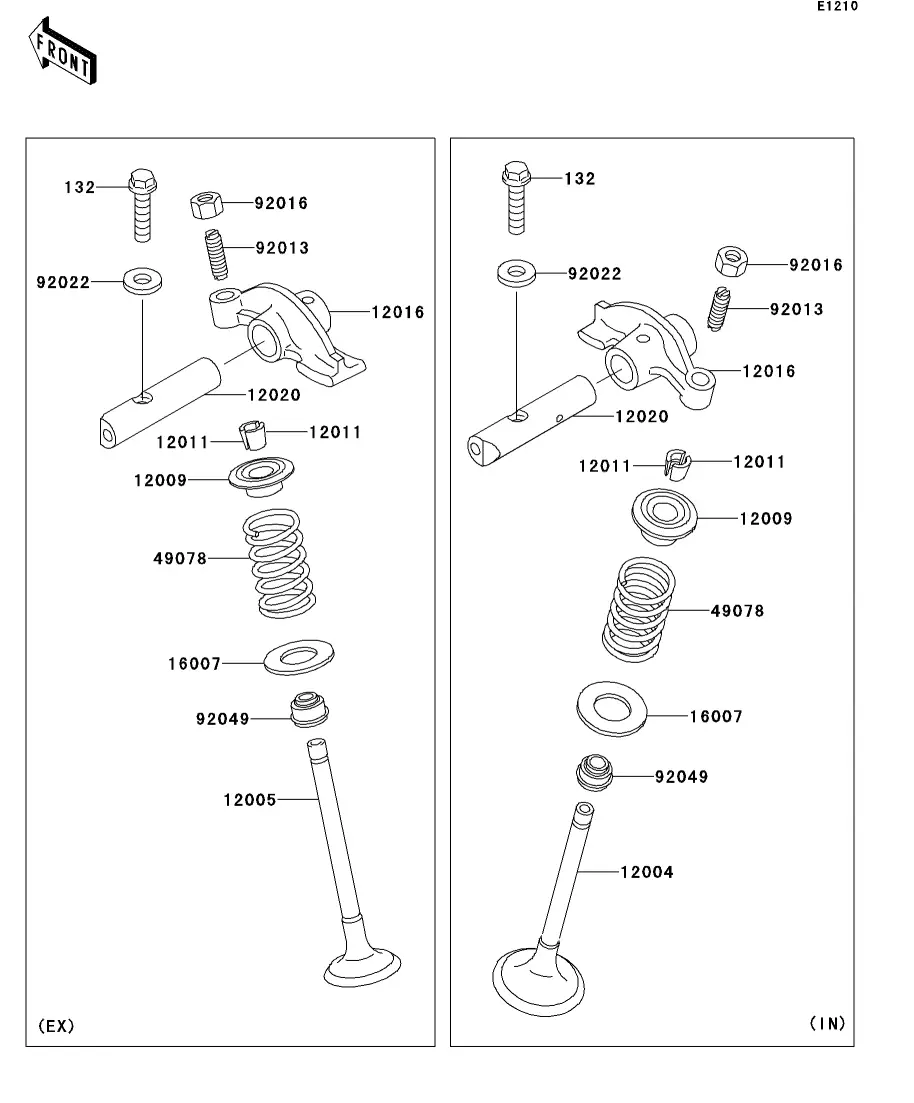 E1210

FRONT

132
92016
92013
92022
12016
12020
12011
12011
12009
49078
16007
92049
12005
(EX)

132
92022
92016
92013
12016
12020
12011
12011
12009
49078
16007
92049
12004
(IN)