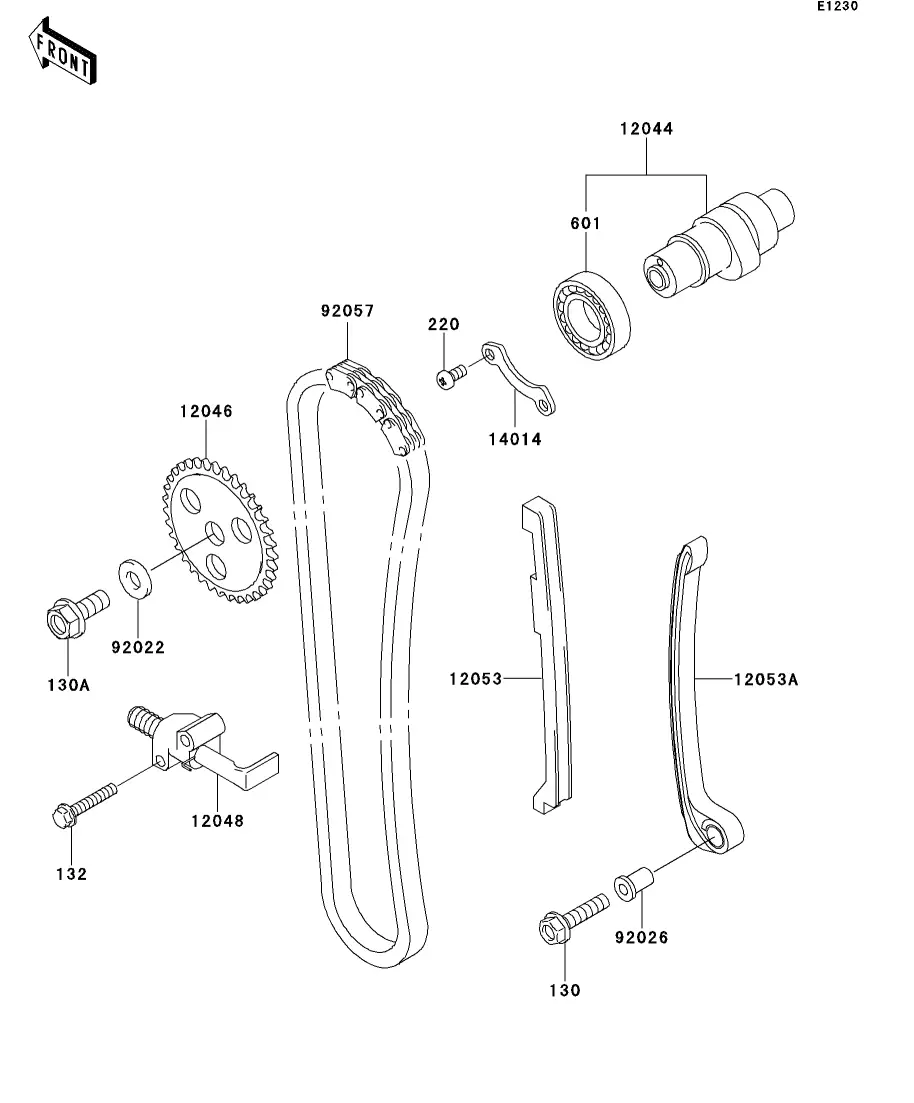 E1230

FRONT

12044

601

92057

220

14014

12046

92022

130A

12053

12053A

12048

132

92026

130