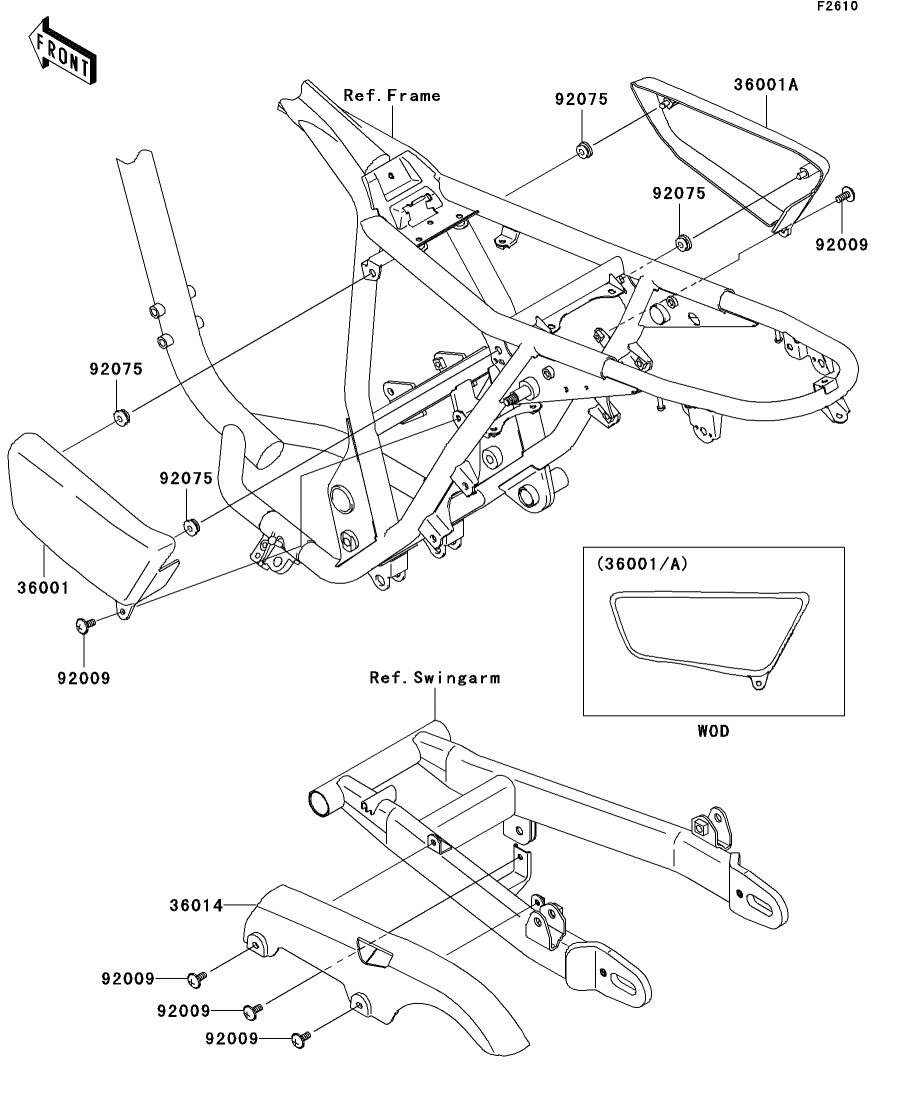 F2610

FRONT

Ref.Frame

92075

36001A

92075

92009

92075

92075

36001

92009

(36001/A)

WOD

Ref.Swingarm

36014

92009

92009

92009