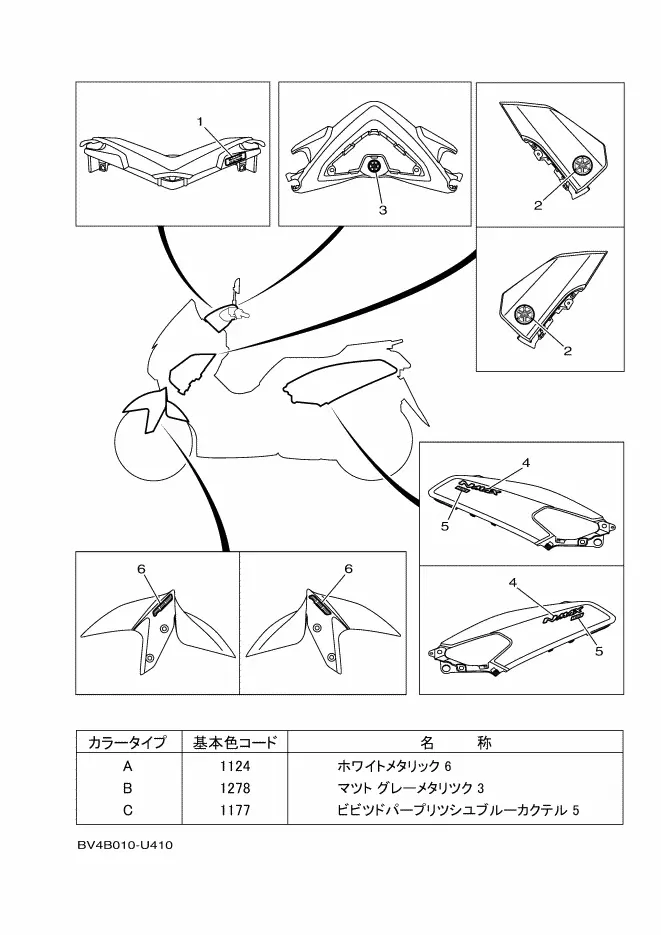 1

3

2

2

4

5

4

5

6

6

| カラータイプ | 基本色コード | 名　称 |
|---|---|---|
| A | 1124 | ホワイトメタリック 6 |
| B | 1278 | マツト グレーメタリツク 3 |
| C | 1177 | ビビツドパープリツシユブルーカクテル 5 |

BV4B010-U410