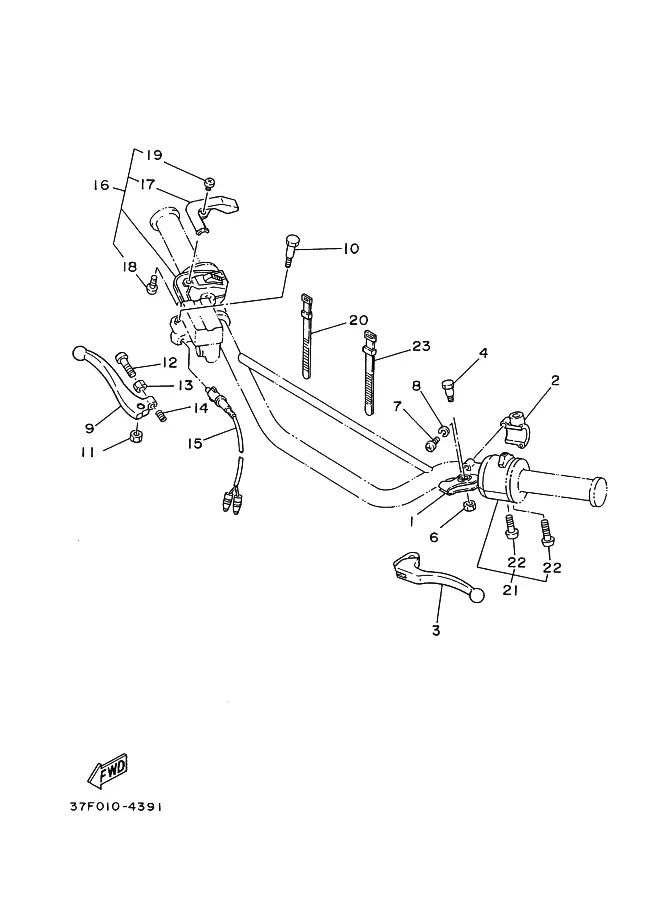 19
16
17
18
10
20
23
4
2
8
7
12
13
9
14
11
15
1
6
22
22
21
3
FWD
37F010-4391