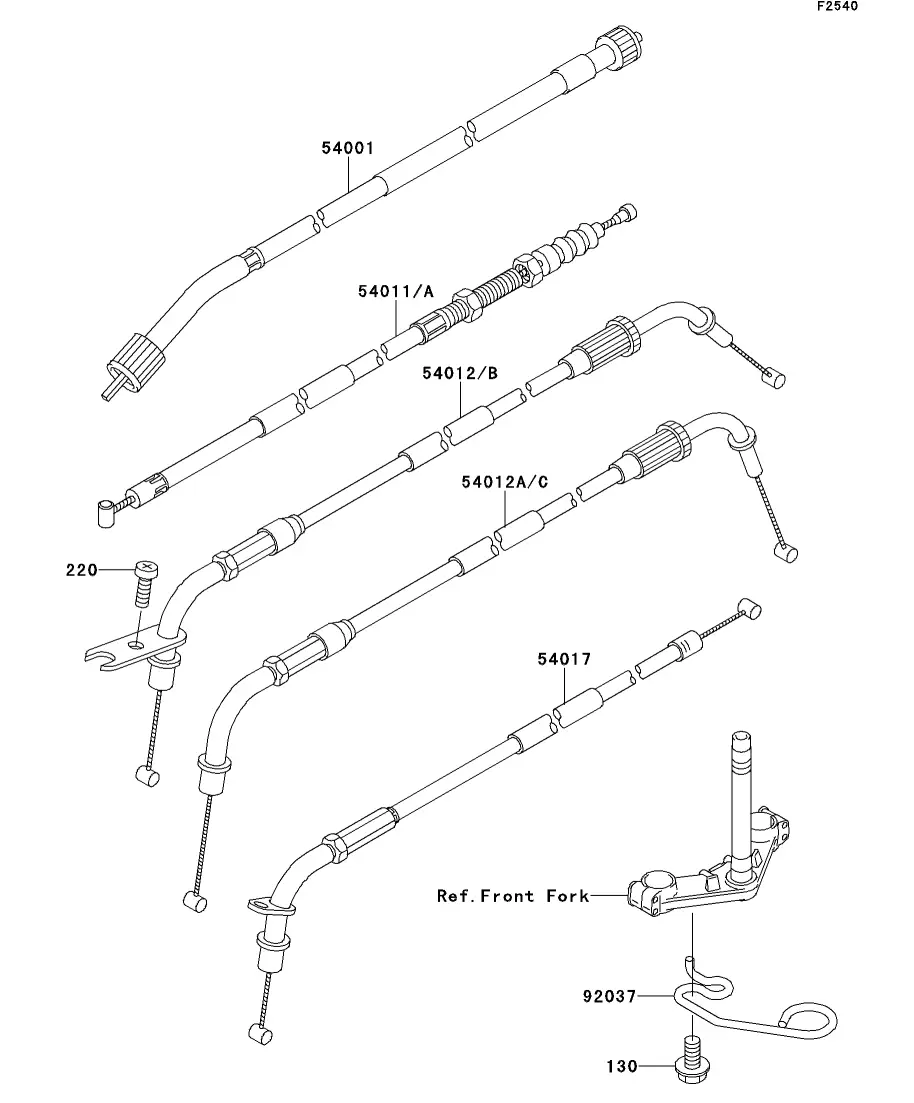 F2540

54001

54011/A

54012/B

54012A/C

220

54017

Ref.Front Fork

92037

130