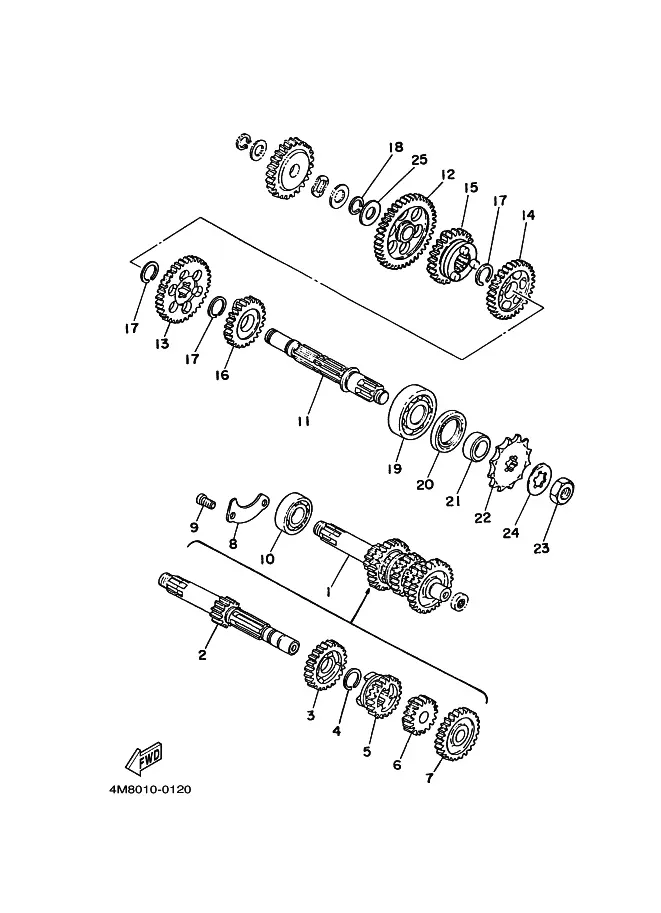 18
25
12
15
17
14
17
13
17
16
11
19
20
21
22
24
23
9
8
10
1
2
3
4
5
6
7
FWD
4M8010-0120