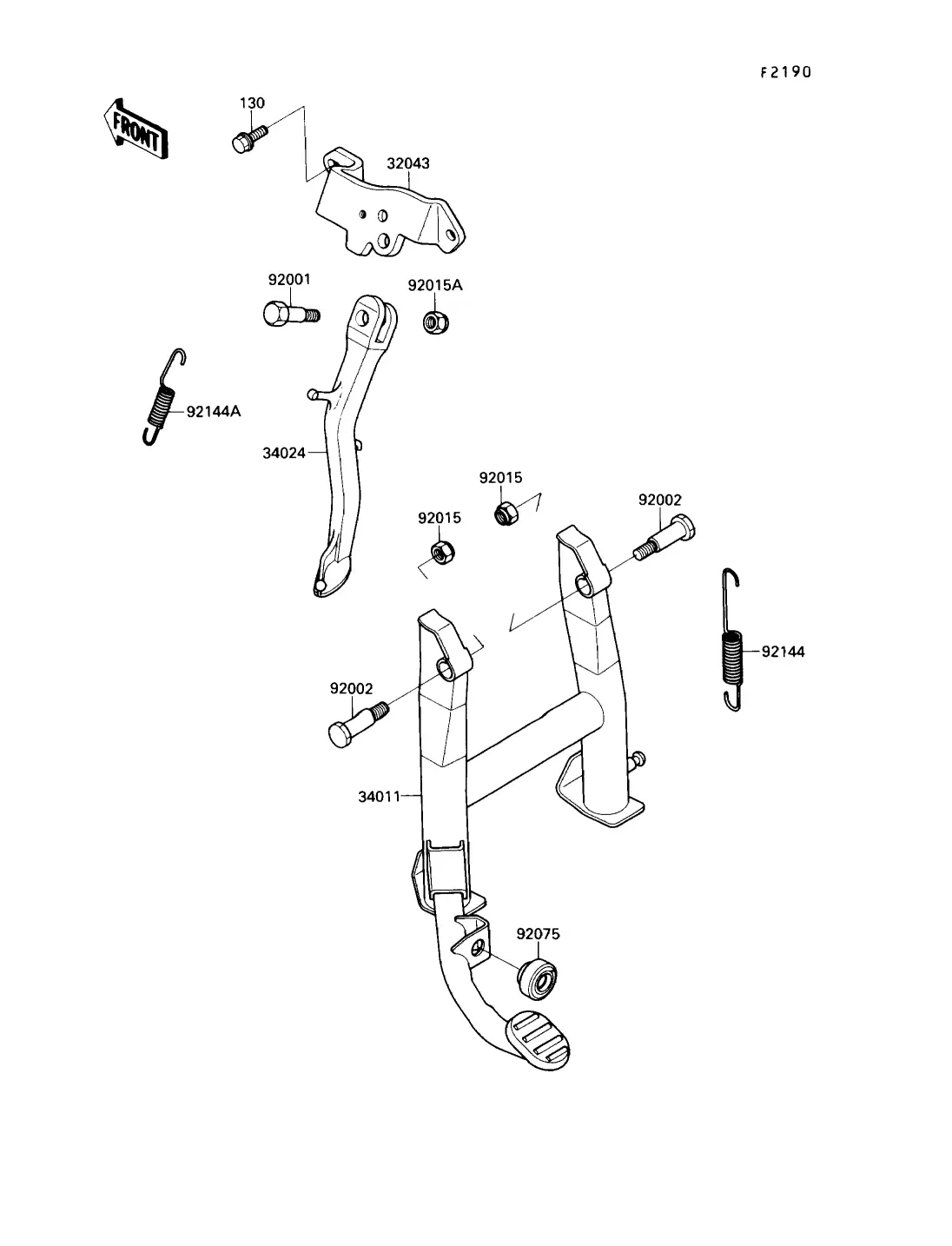 F2190

FRONT

130

32043

92001

92015A

92144A

34024

92015

92015

92002

92144

92002

34011

92075