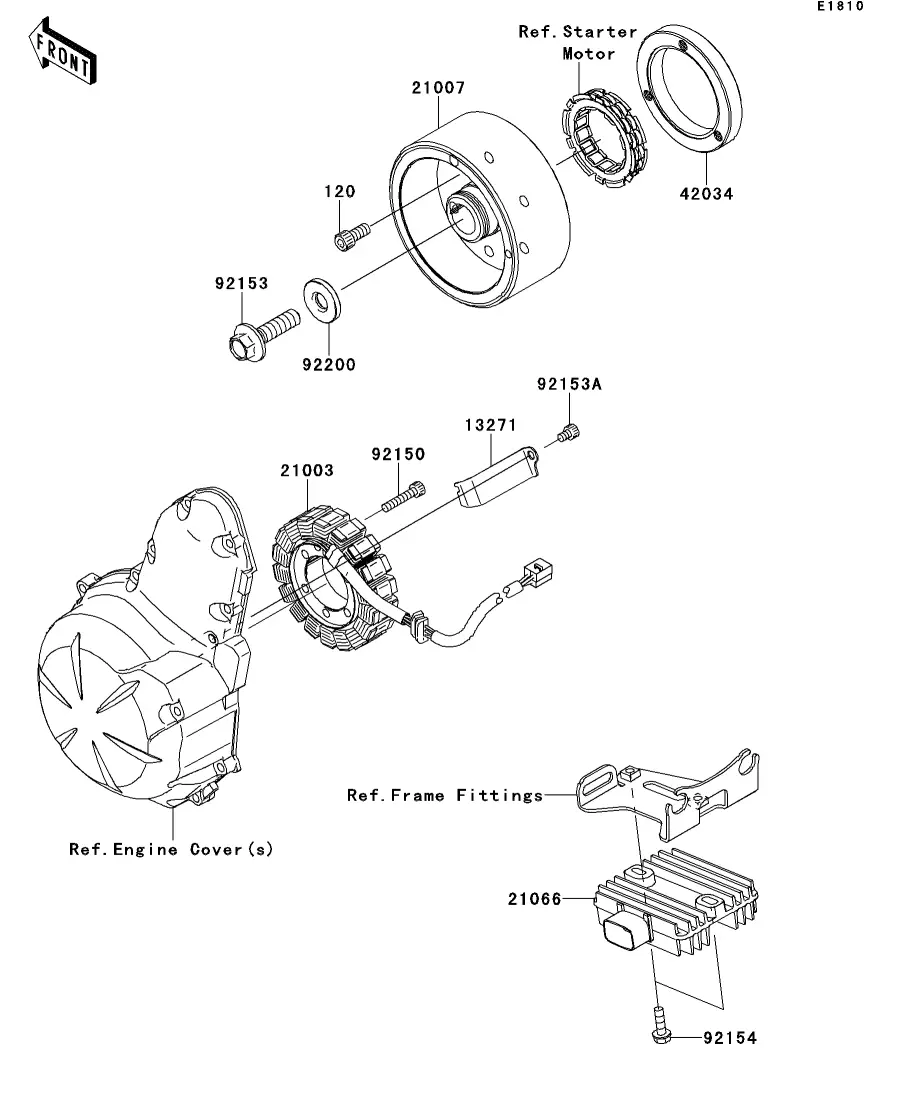 E1810

FRONT

Ref.Starter Motor

21007

42034

120

92153

92200

92153A

13271

92150

21003

Ref.Frame Fittings

Ref.Engine Cover(s)

21066

92154