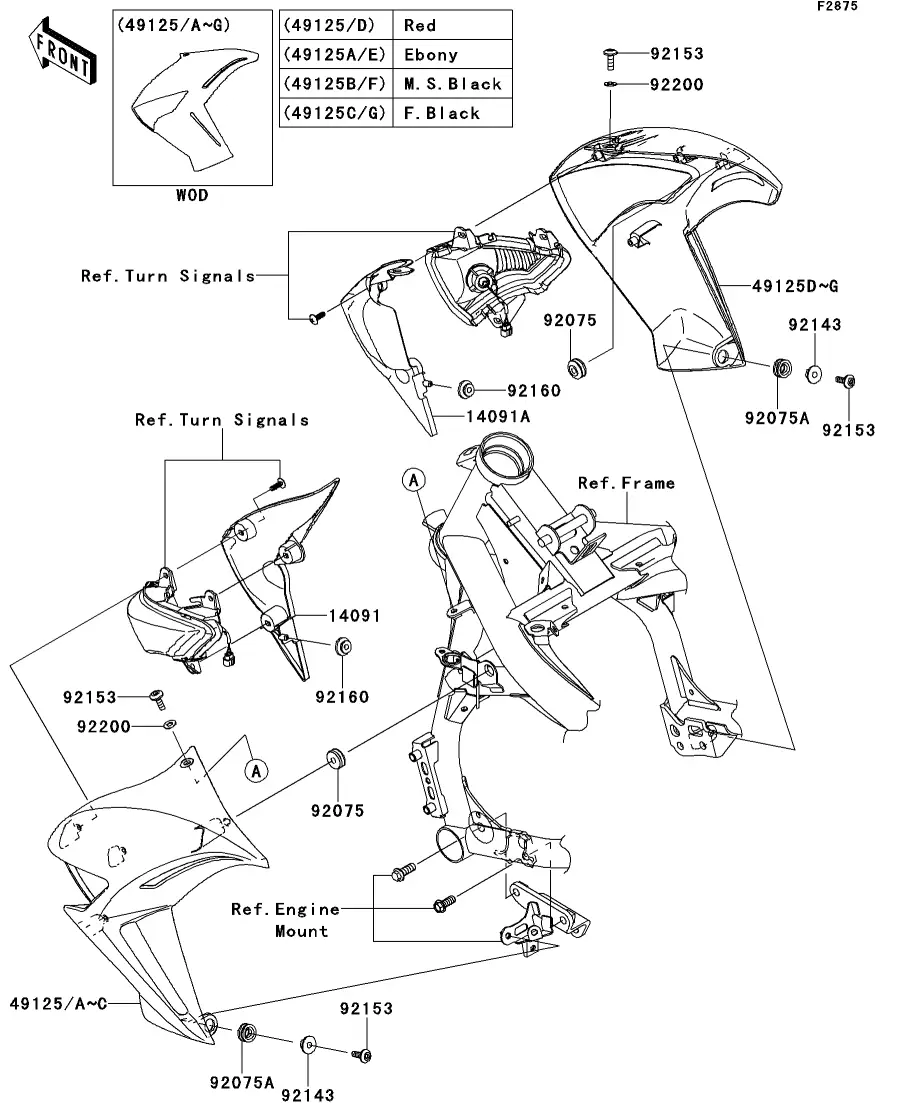 F2875

FRONT

(49125/A~G)

WOD

| (49125/D) | Red |
|---|---|
| (49125A/E) | Ebony |
| (49125B/F) | M.S.Black |
| (49125C/G) | F.Black |

92153
92200
Ref.Turn Signals
49125D~G
92075
92143
92160
92075A
92153
14091A
Ref.Turn Signals
A
Ref.Frame
14091
92160
92153
92200
A
92075
Ref.Engine Mount
49125/A~C
92153
92075A
92143