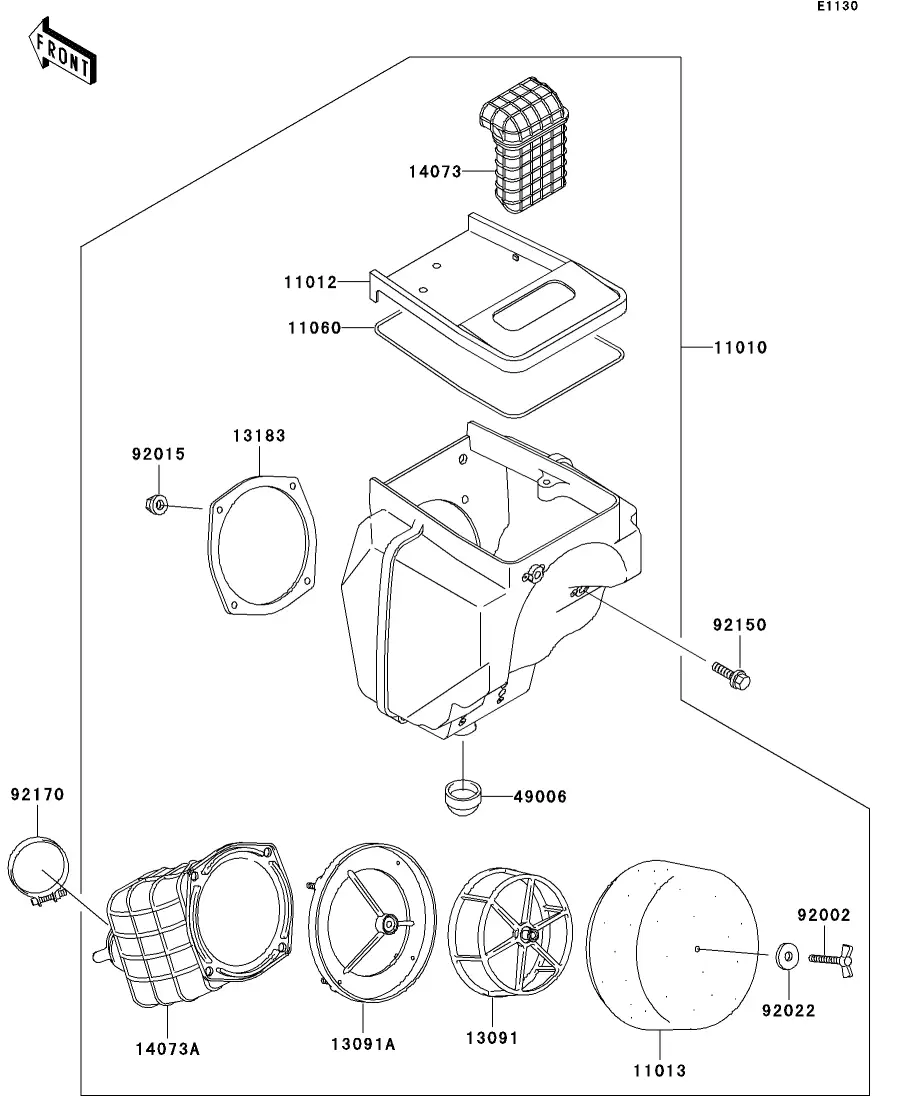 E1130

FRONT

14073

11012

11060

11010

13183

92015

92150

49006

92170

92002

92022

14073A

13091A

13091

11013