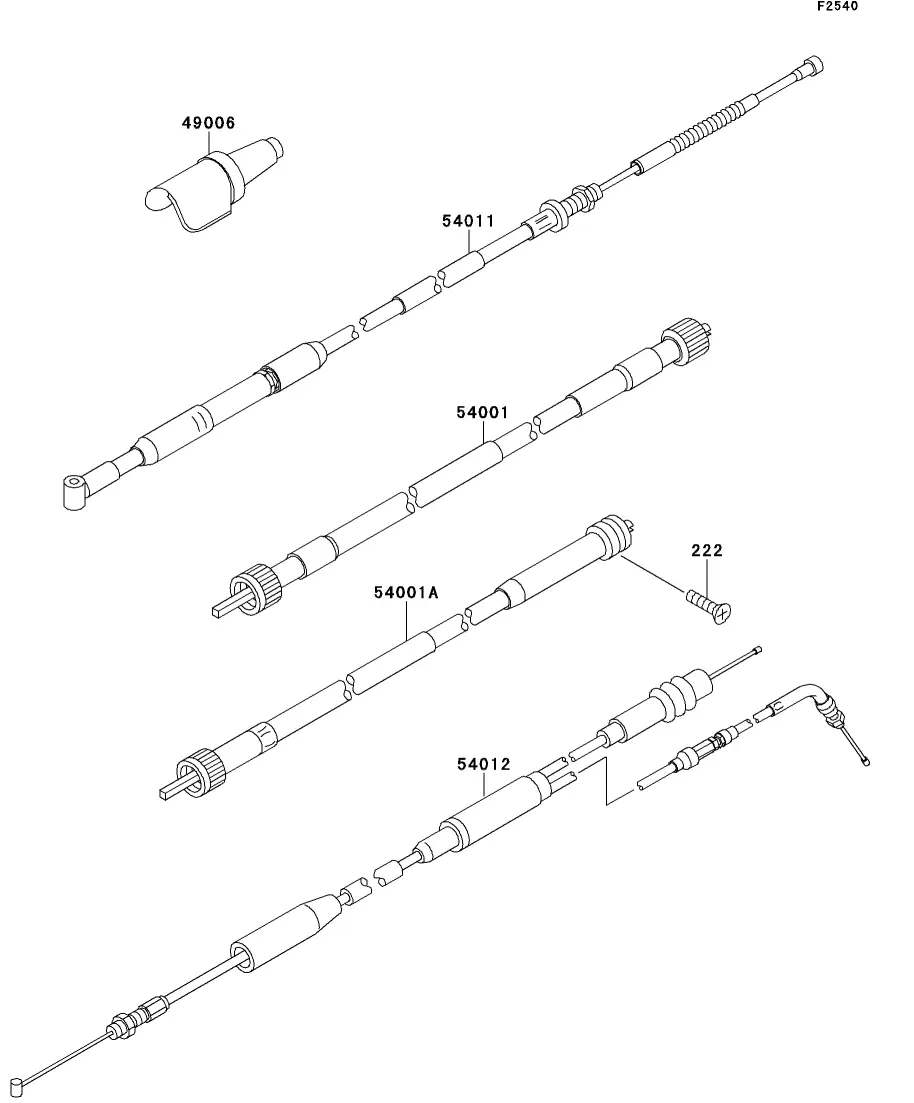 F2540

49006

54011

54001

222

54001A

54012